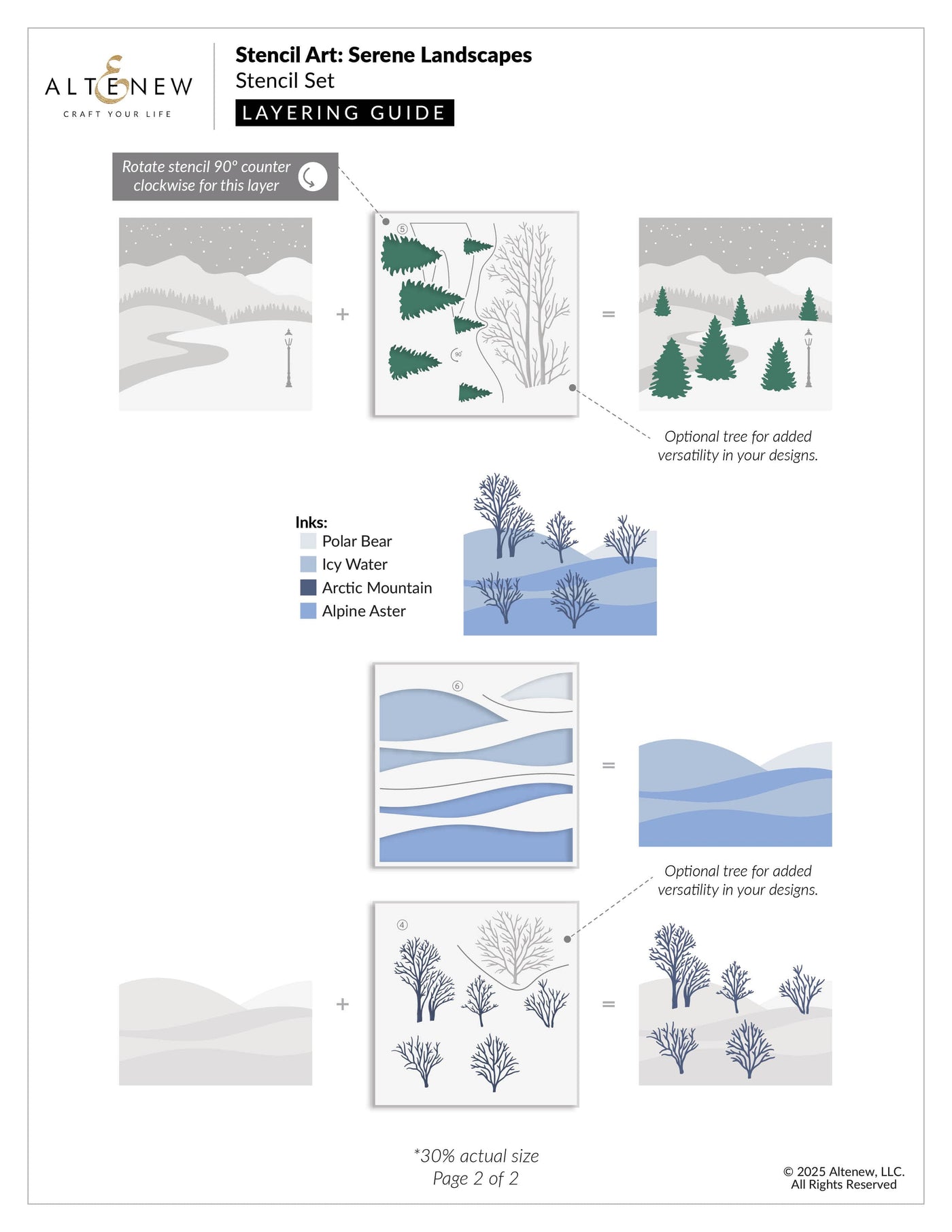 ALTENEW
CRAFT YOUR LIFE

Stencil Art: Serene Landscapes
Stencil Set
LAYERING GUIDE

Rotate stencil 90° counter clockwise for this layer

5

90°

+

=

Optional tree for added versatility in your designs.

Inks:
Polar Bear
Icy Water
Arctic Mountain
Alpine Aster

6

=

Optional tree for added versatility in your designs.

4

+

=

*30% actual size
Page 2 of 2

© 2025 Altenew, LLC.
All Rights Reserved