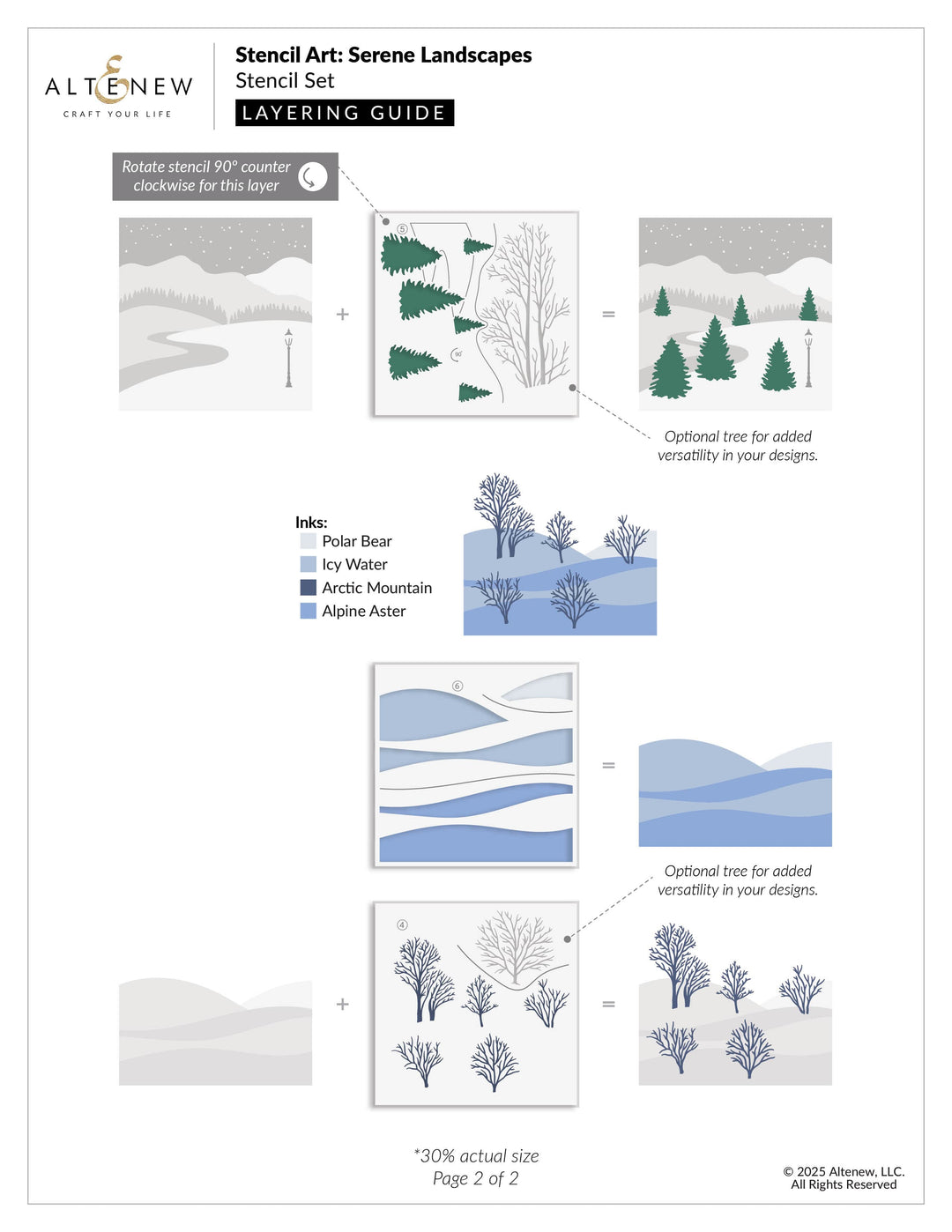 ALTENEW
CRAFT YOUR LIFE

Stencil Art: Serene Landscapes
Stencil Set
LAYERING GUIDE

Rotate stencil 90° counter clockwise for this layer

5

90°

+

=

Optional tree for added versatility in your designs.

Inks:
Polar Bear
Icy Water
Arctic Mountain
Alpine Aster

6

=

Optional tree for added versatility in your designs.

4

+

=

*30% actual size
Page 2 of 2

© 2025 Altenew, LLC.
All Rights Reserved