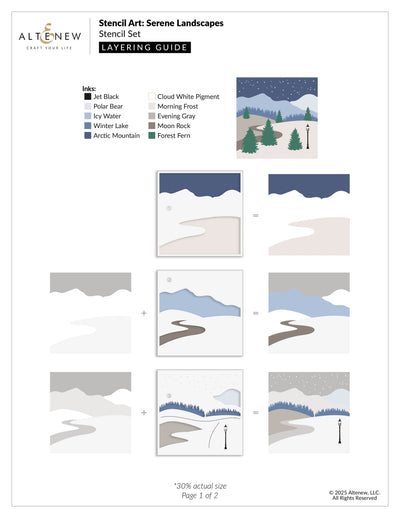 ALTENEW
CRAFT YOUR LIFE

Stencil Art: Serene Landscapes
Stencil Set
LAYERING GUIDE

Inks:
Jet Black
Polar Bear
Icy Water
Winter Lake
Arctic Mountain
Cloud White Pigment
Morning Frost
Evening Gray
Moon Rock
Forest Fern

=

+
=

+
=

*30% actual size
Page 1 of 2

© 2025 Altenew, LLC.
All Rights Reserved