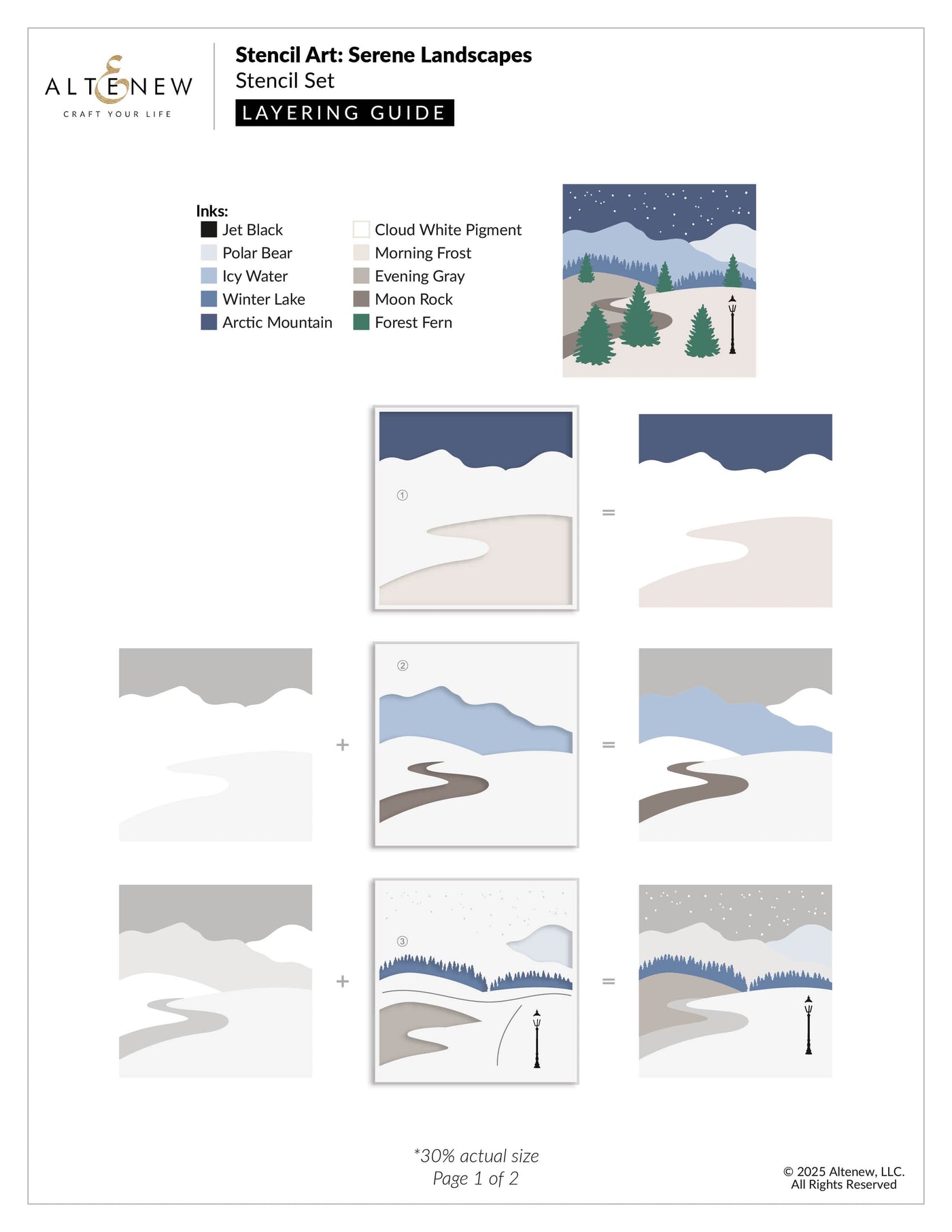 ALTENEW
CRAFT YOUR LIFE

Stencil Art: Serene Landscapes
Stencil Set
LAYERING GUIDE

Inks:
Jet Black
Polar Bear
Icy Water
Winter Lake
Arctic Mountain
Cloud White Pigment
Morning Frost
Evening Gray
Moon Rock
Forest Fern

①
=
+
②
=
+
③
=

*30% actual size
Page 1 of 2

© 2025 Altenew, LLC.
All Rights Reserved