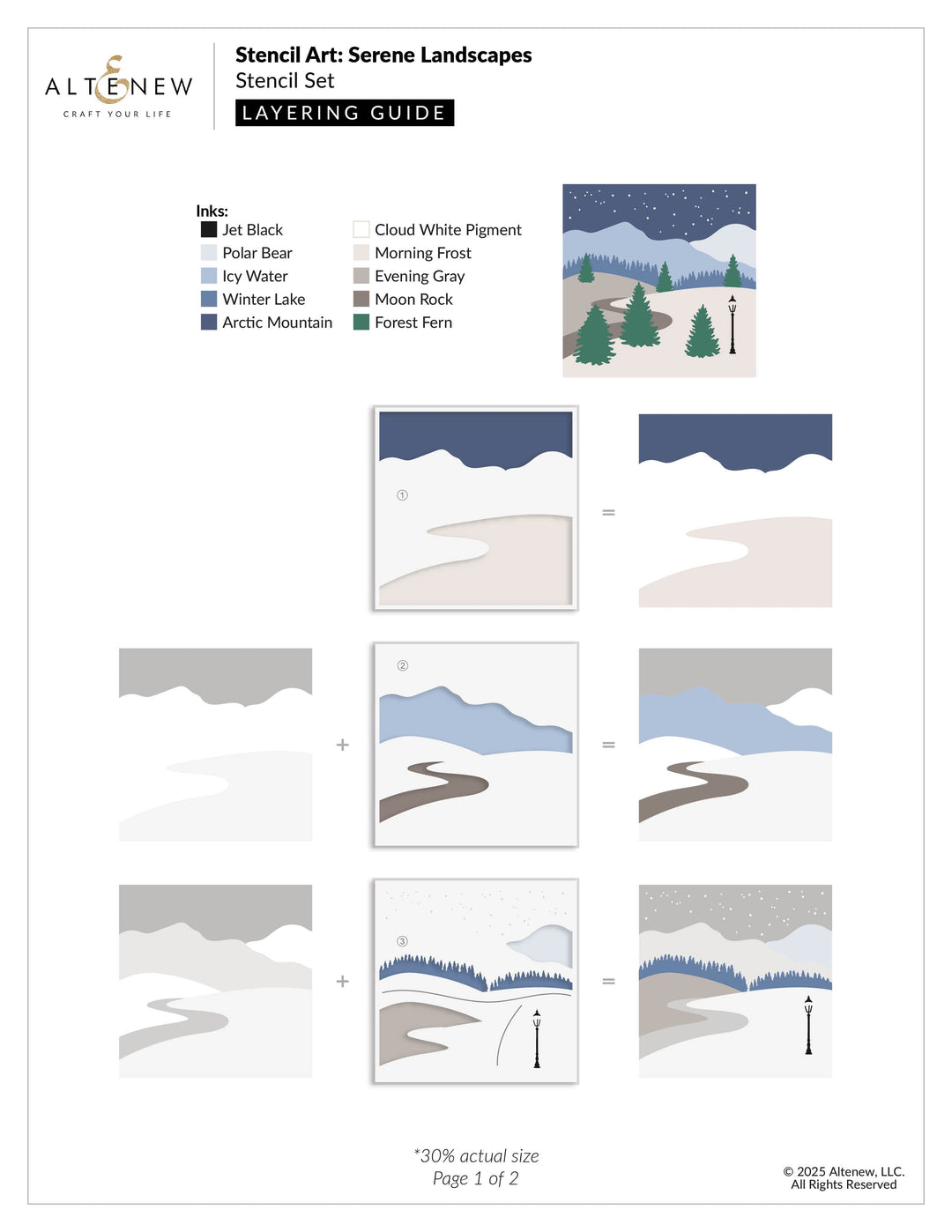 ALTENEW
CRAFT YOUR LIFE

Stencil Art: Serene Landscapes
Stencil Set
LAYERING GUIDE

Inks:
Jet Black
Polar Bear
Icy Water
Winter Lake
Arctic Mountain
Cloud White Pigment
Morning Frost
Evening Gray
Moon Rock
Forest Fern

①
=

+
②
=

+
③
=

*30% actual size
Page 1 of 2

© 2025 Altenew, LLC.
All Rights Reserved