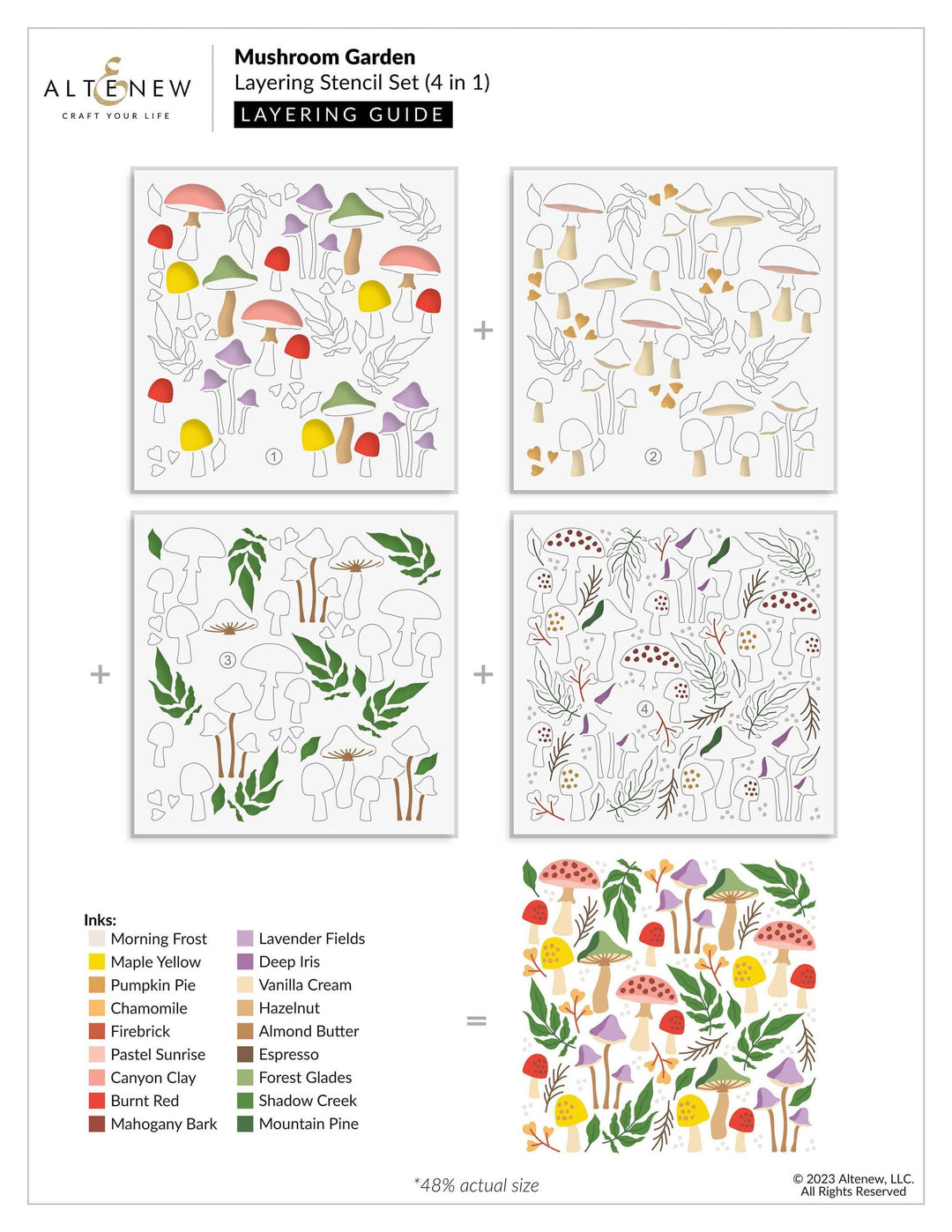 ALTENEW
CRAFT YOUR LIFE

Mushroom Garden
Layering Stencil Set (4 in 1)
LAYERING GUIDE

1
+
2
+
3
+
4

Inks:
Morning Frost
Maple Yellow
Pumpkin Pie
Chamomile
Firebrick
Pastel Sunrise
Canyon Clay
Burnt Red
Mahogany Bark

Lavender Fields
Deep Iris
Vanilla Cream
Hazelnut
Almond Butter
Espresso
Forest Glades
Shadow Creek
Mountain Pine

=

*48% actual size

© 2023 Altenew, LLC.
All Rights Reserved