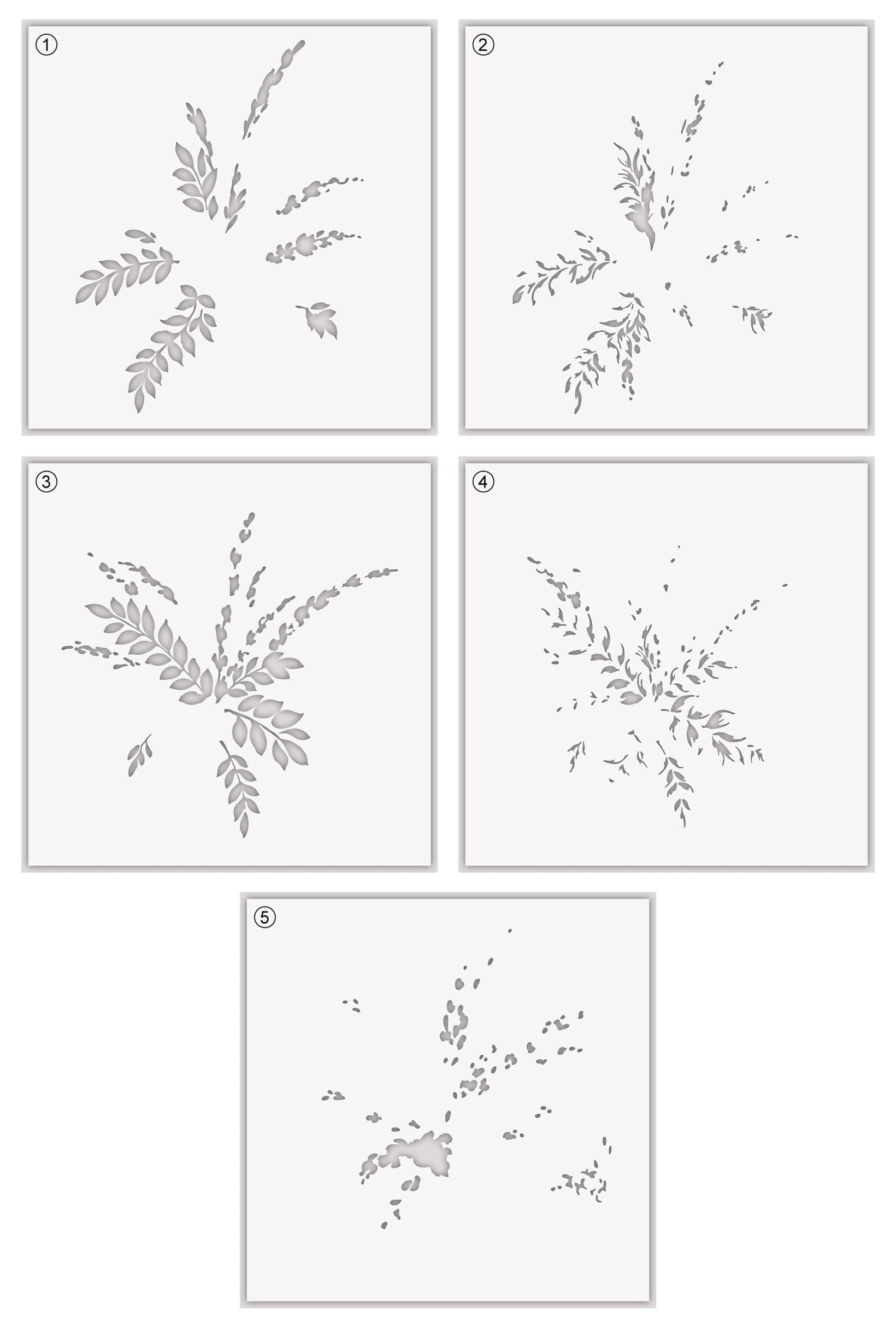 ①

②

③

④

⑤