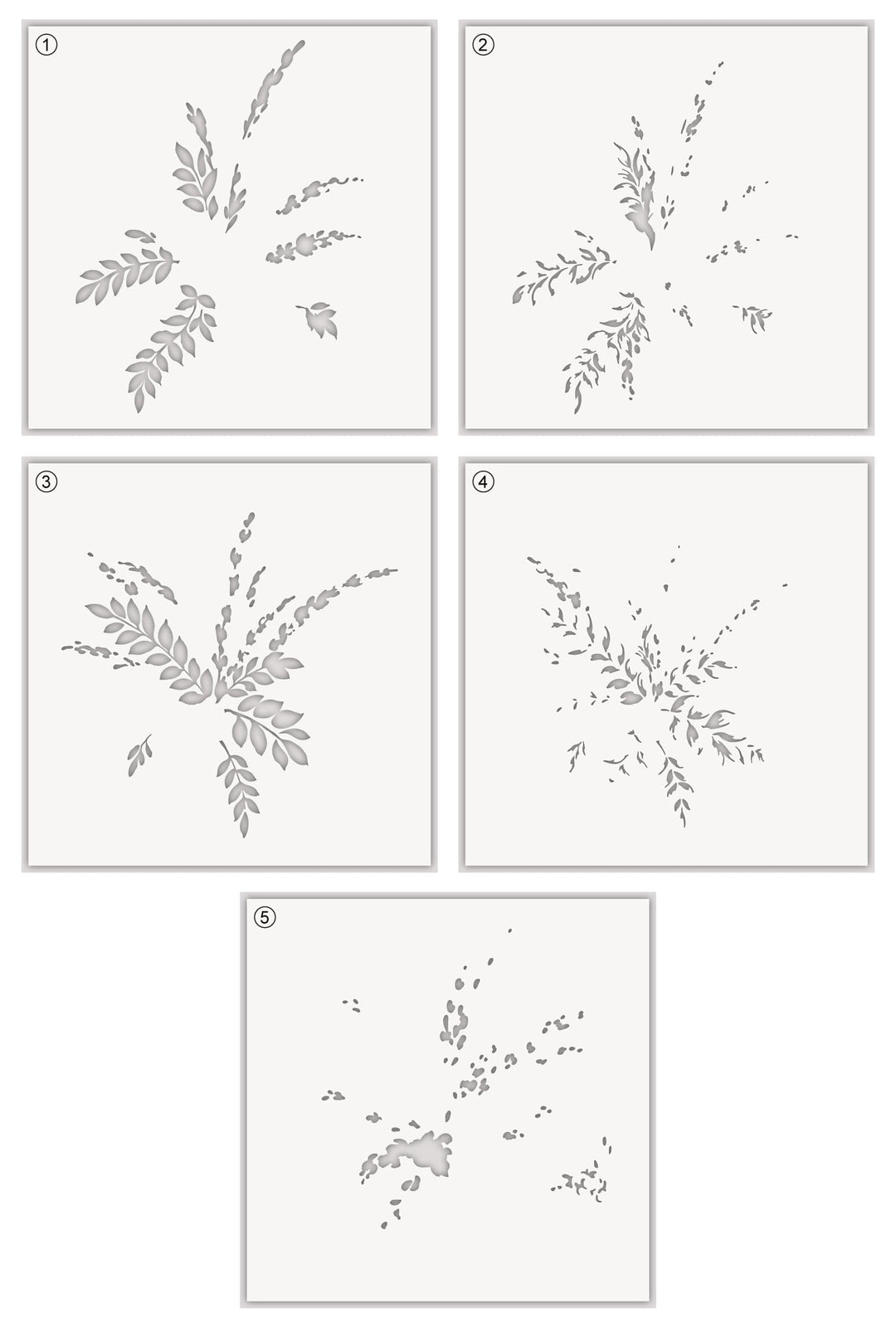 ①

②

③

④

⑤