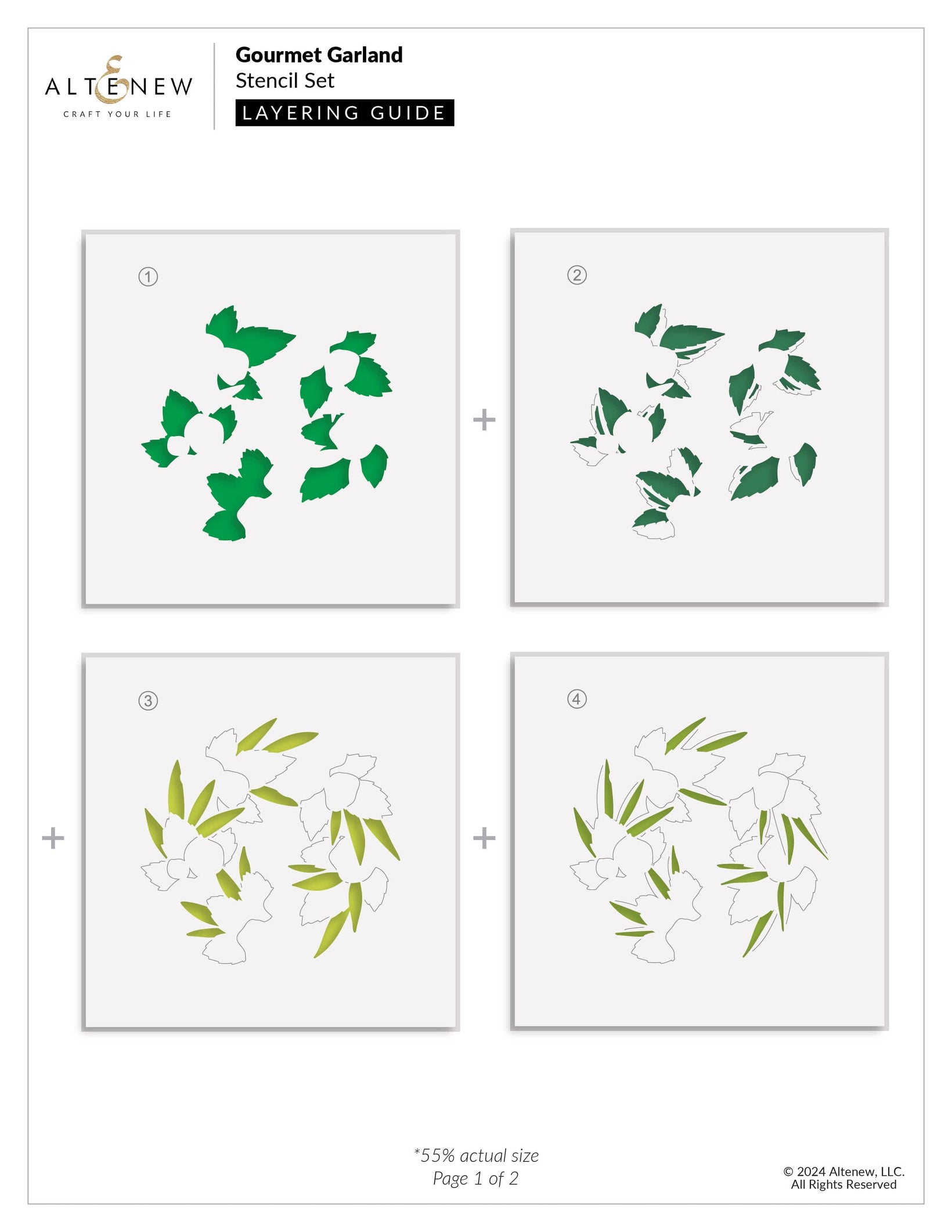 ALTENEW
CRAFT YOUR LIFE

Gourmet Garland
Stencil Set
LAYERING GUIDE

①

+

②

+

③

+

④

*55% actual size
Page 1 of 2

© 2024 Altenew, LLC.
All Rights Reserved