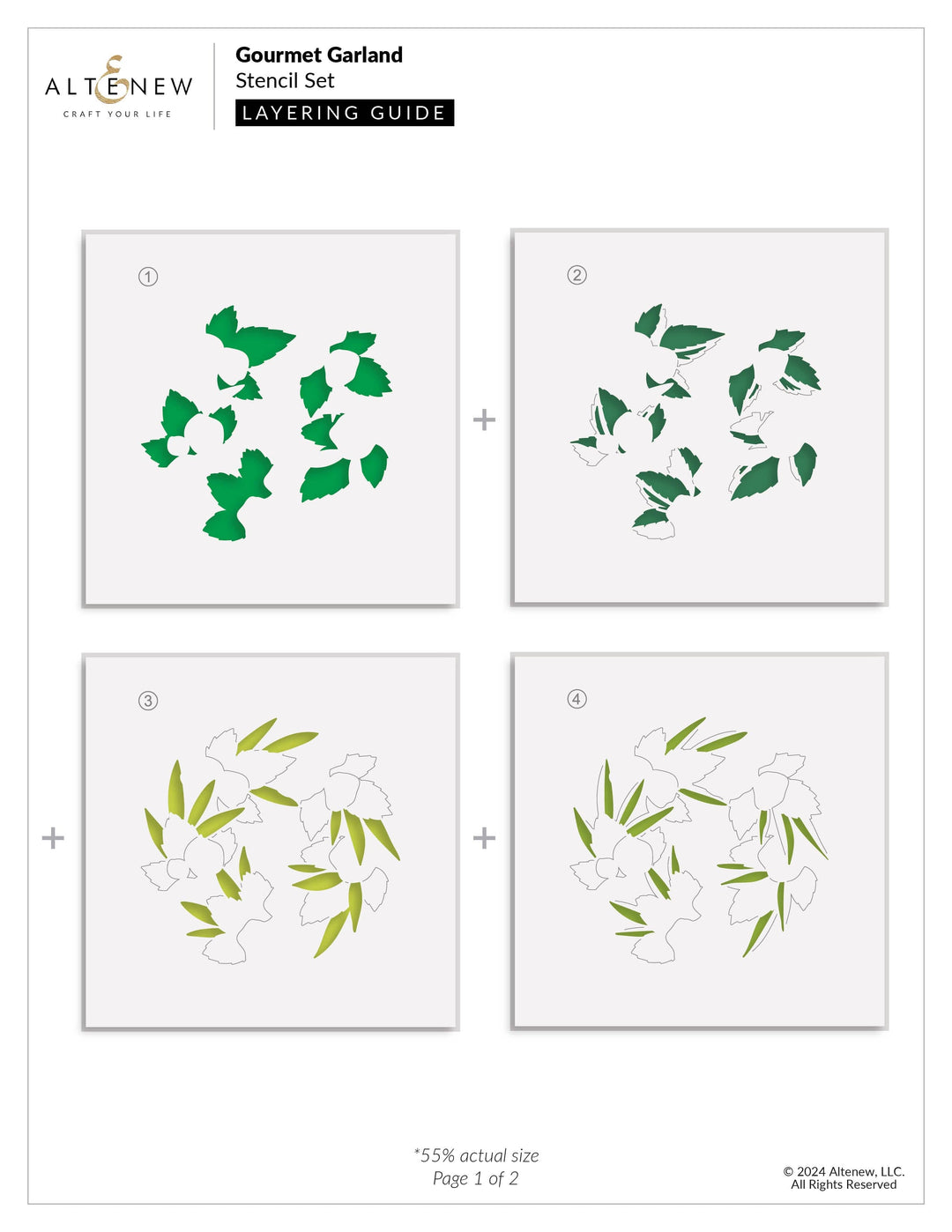 ALTENEW
CRAFT YOUR LIFE

Gourmet Garland
Stencil Set
LAYERING GUIDE

①

+

②

+

③

+

④

*55% actual size
Page 1 of 2

© 2024 Altenew, LLC.
All Rights Reserved