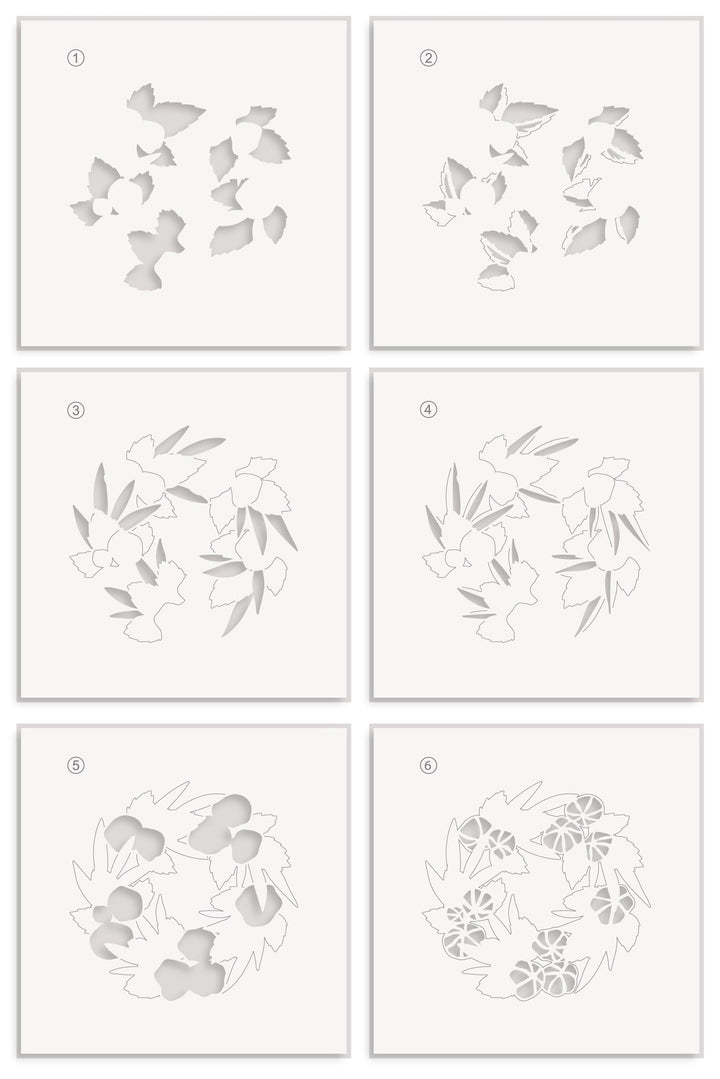 ①

②

③

④

⑤

⑥