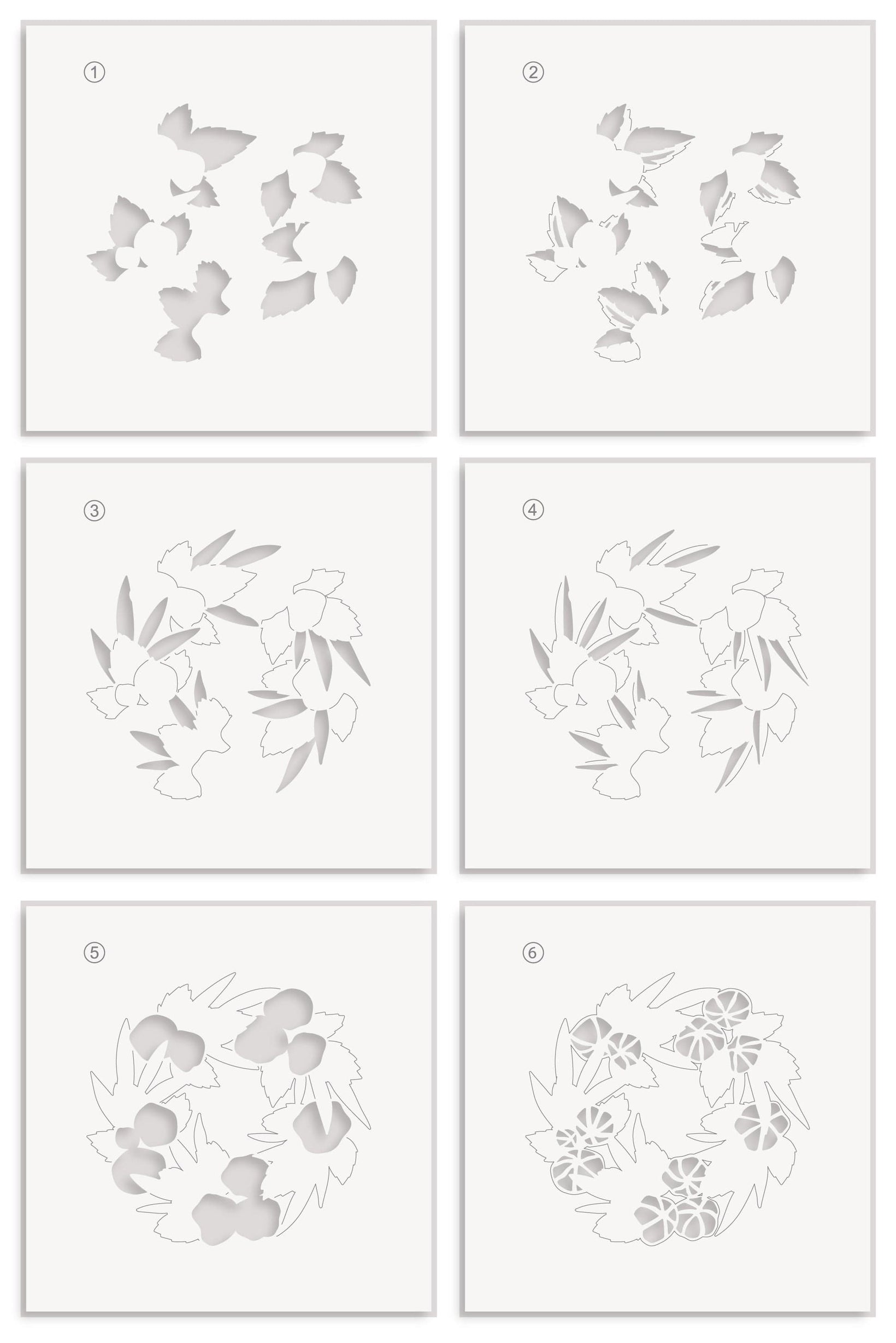 ①

②

③

④

⑤

⑥