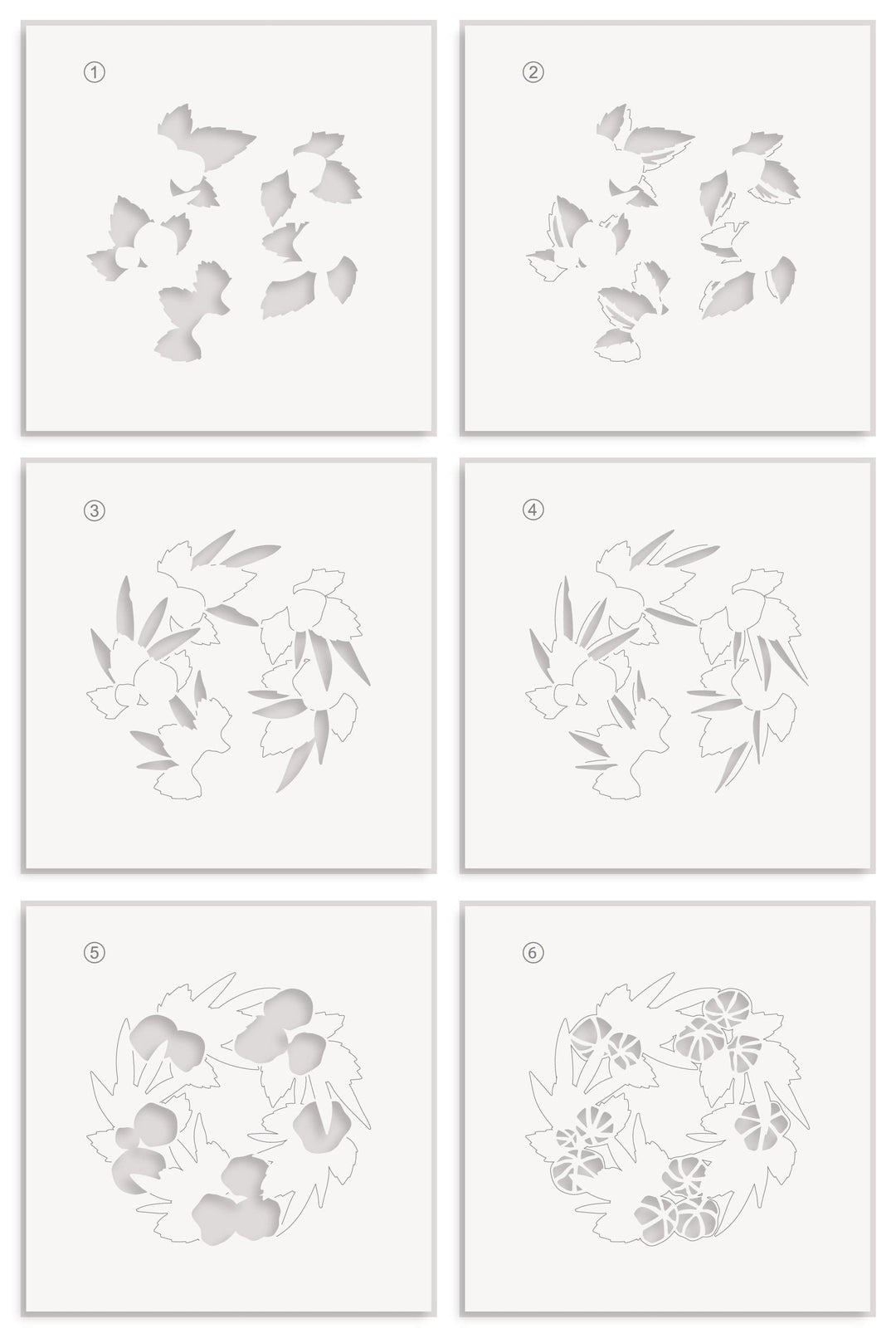 ①

②

③

④

⑤

⑥