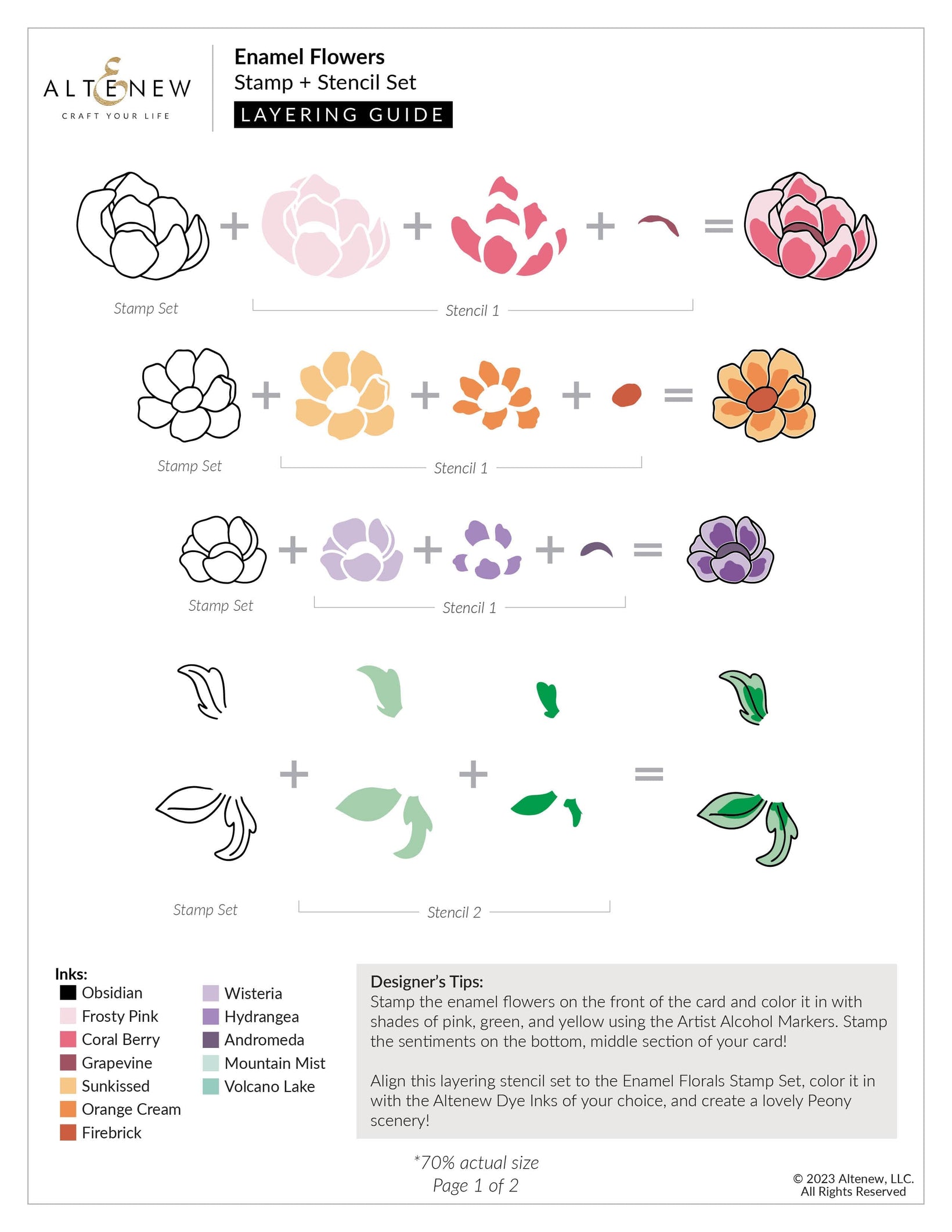 ALTENEW
CRAFT YOUR LIFE

Enamel Flowers
Stamp + Stencil Set
LAYERING GUIDE

+ + + =

Stamp Set

Stencil 1

+ + + =

Stamp Set

Stencil 1

+ + + =

Stamp Set

Stencil 1

+ + =

Stamp Set

Stencil 2

Inks:
Obsidian
Frosty Pink
Coral Berry
Grapevine
Sunkissed
Orange Cream
Firebrick
Wisteria
Hydrangea
Andromeda
Mountain Mist
Volcano Lake

Designer's Tips:
Stamp the enamel flowers on the front of the card and color it in with shades of pink, green, and yellow using the Artist Alcohol Markers. Stamp the sentiments on the bottom, middle section of your card!

Align this layering stencil set to the Enamel Florals Stamp Set, color it in with the Altenew Dye Inks of your choice, and create a lovely Peony scenery!

*70% actual size
Page 1 of 2

© 2023 Altenew, LLC.
All Rights Reserved