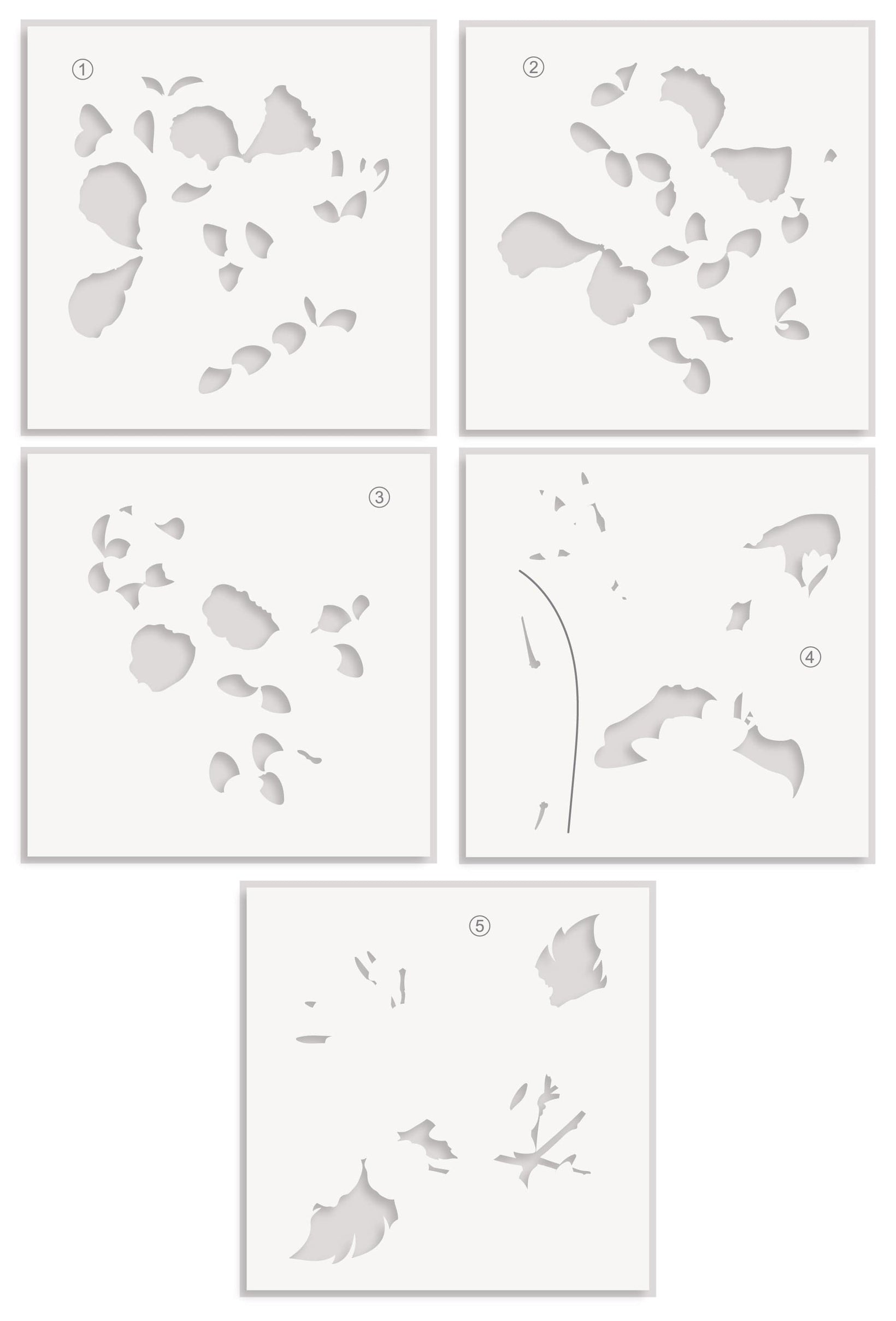 ①

②

③

④

⑤