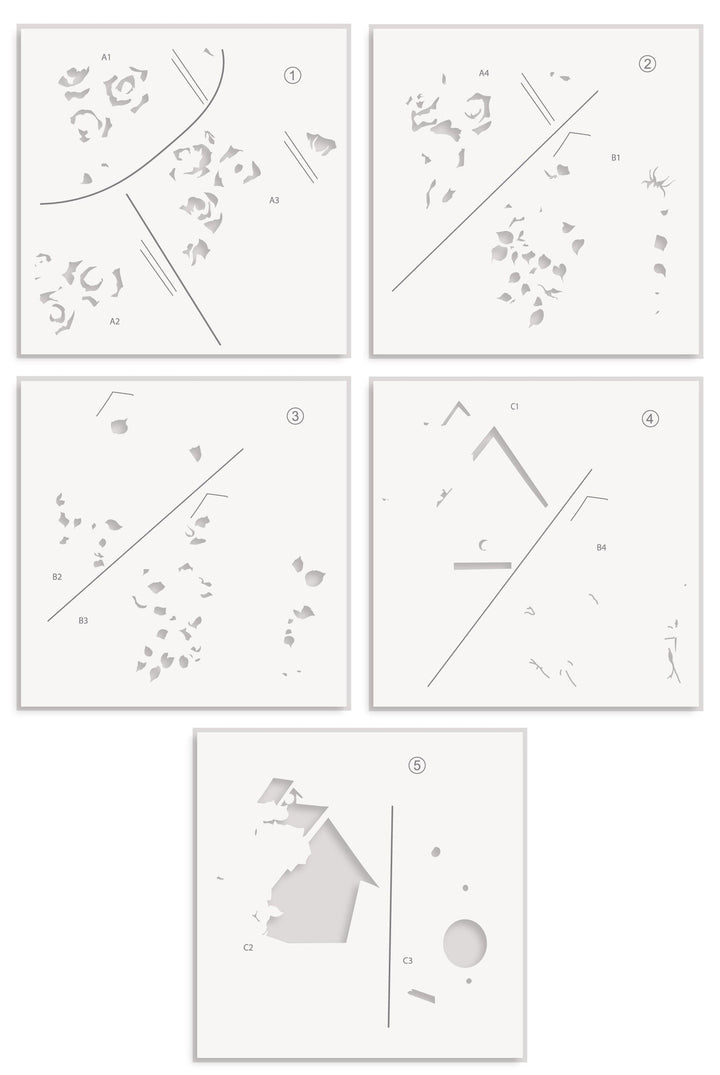 A1
①
A3
A2

A4
②
B1

③
B2
B3

C1
④
B4

⑤
C2
C3