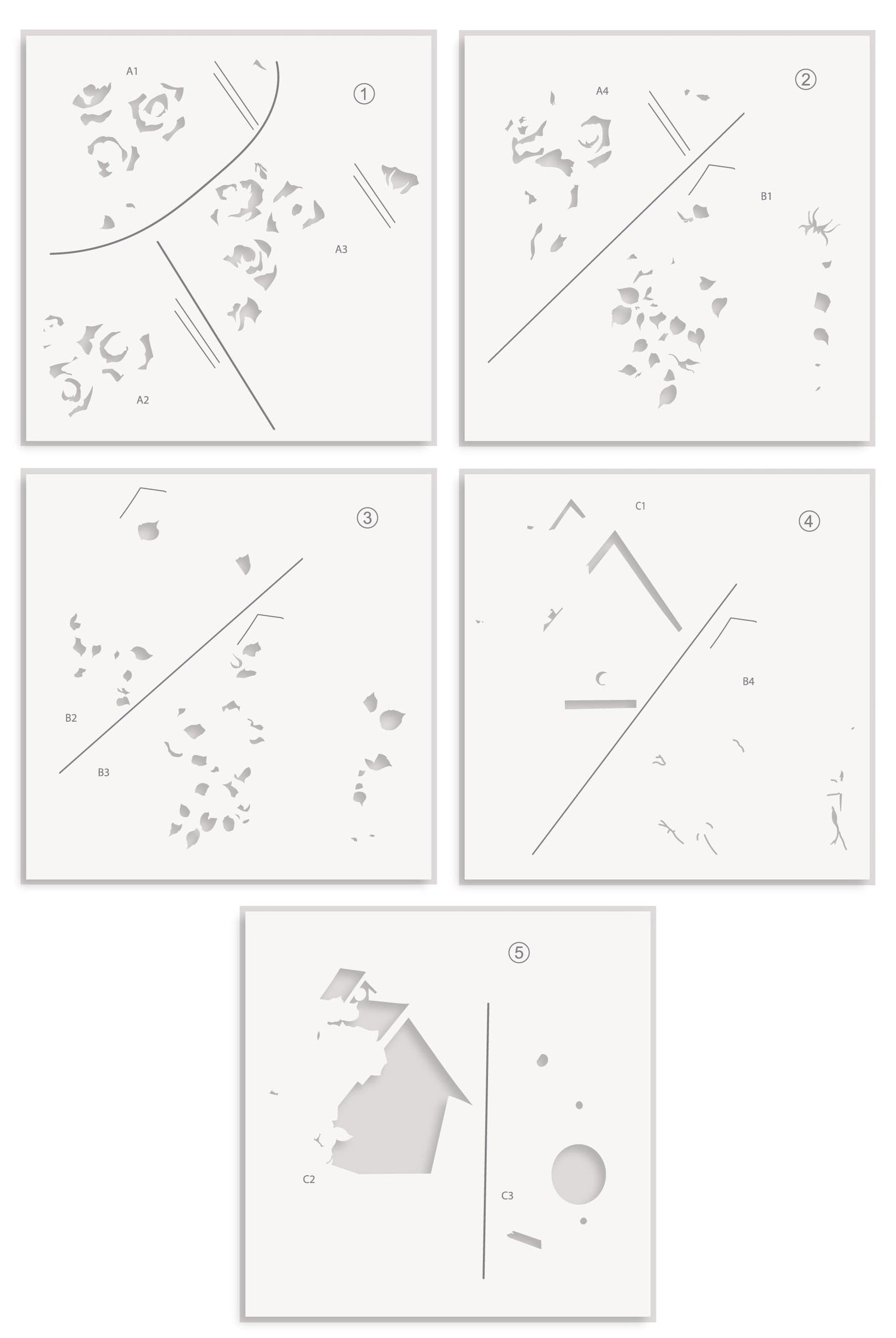 A1
①
A3
A2

A4
②
B1

③
B2
B3

C1
④
B4

⑤
C2
C3