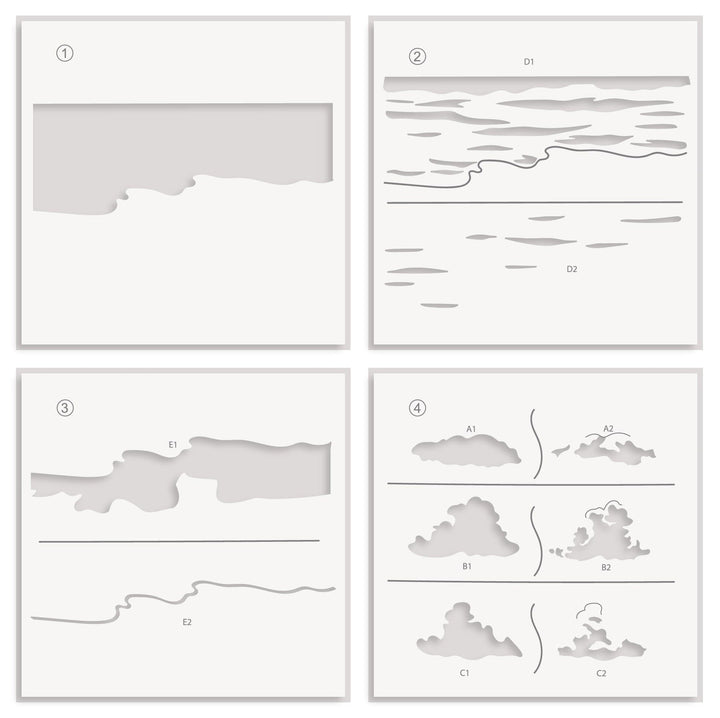 ①

②

D1

D2

③

E1

E2

④

A1

A2

B1

B2

C1

C2