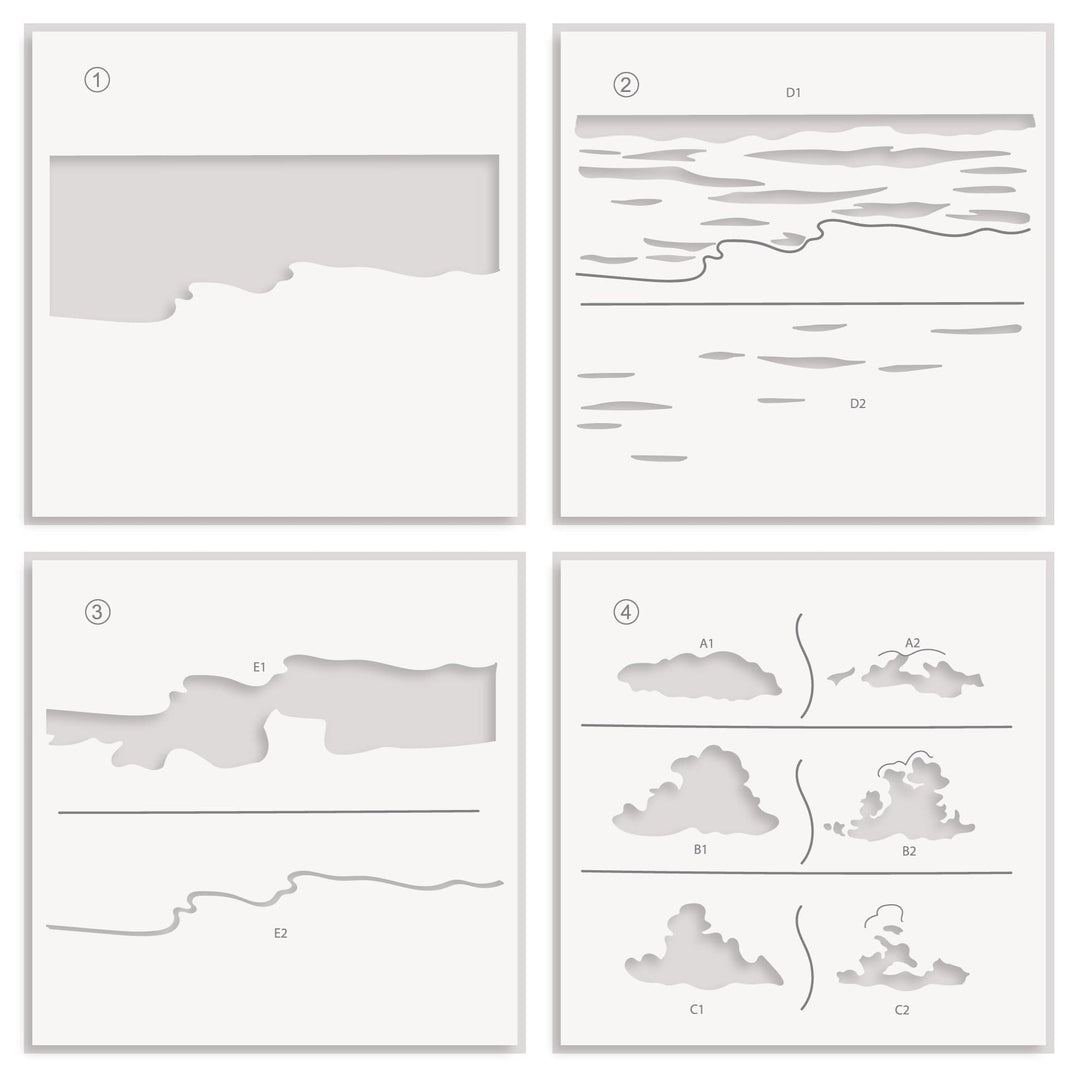 ①

②
D1
D2

③
E1
E2

④
A1
A2
B1
B2
C1
C2