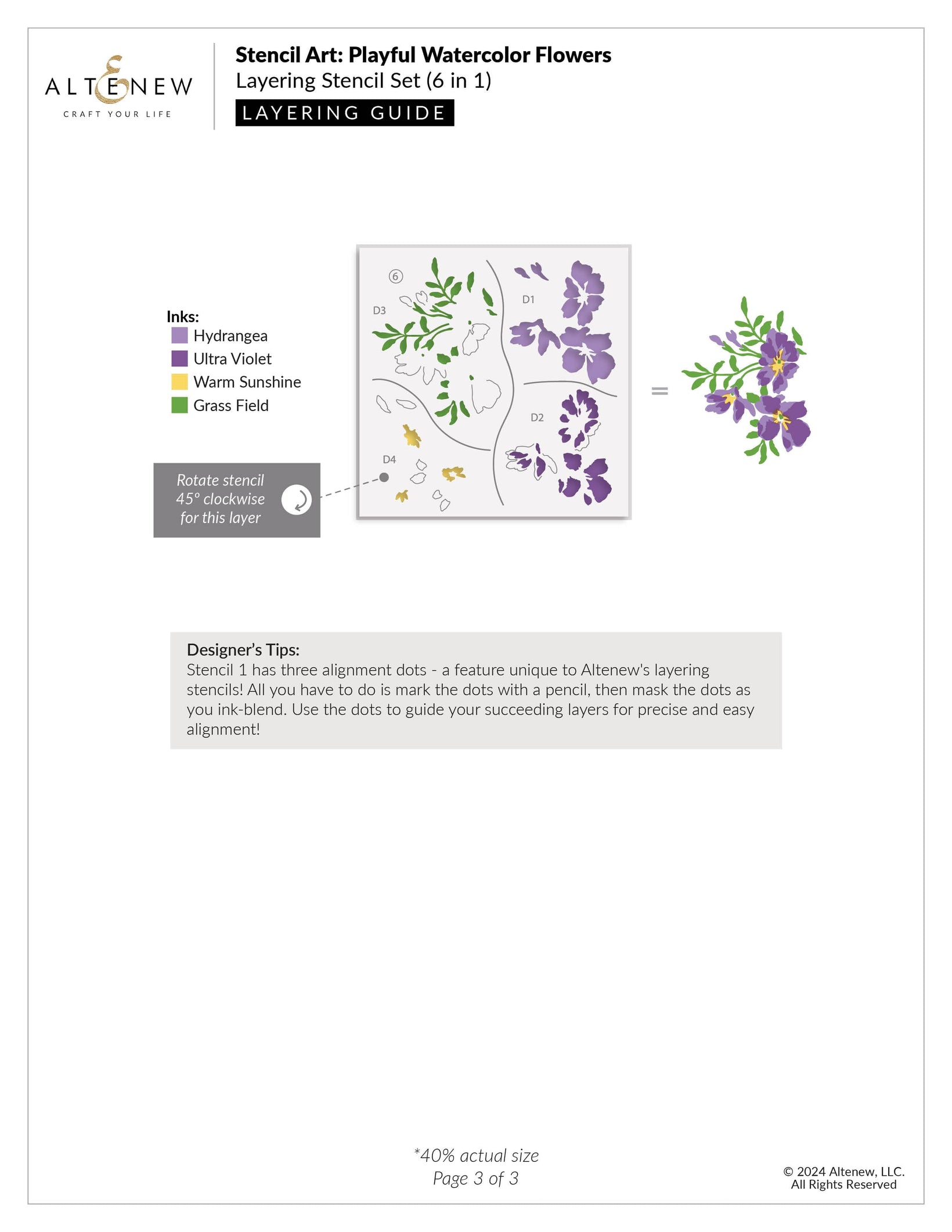 ALTENEW
CRAFT YOUR LIFE

Stencil Art: Playful Watercolor Flowers
Layering Stencil Set (6 in 1)
LAYERING GUIDE

Inks:
Hydrangea
Ultra Violet
Warm Sunshine
Grass Field

Rotate stencil 45° clockwise for this layer

6
D3
D1
D2
D4

=

Designer's Tips:
Stencil 1 has three alignment dots - a feature unique to Altenew's layering stencils! All you have to do is mark the dots with a pencil, then mask the dots as you ink-blend. Use the dots to guide your succeeding layers for precise and easy alignment!

*40% actual size
Page 3 of 3

© 2024 Altenew, LLC.
All Rights Reserved