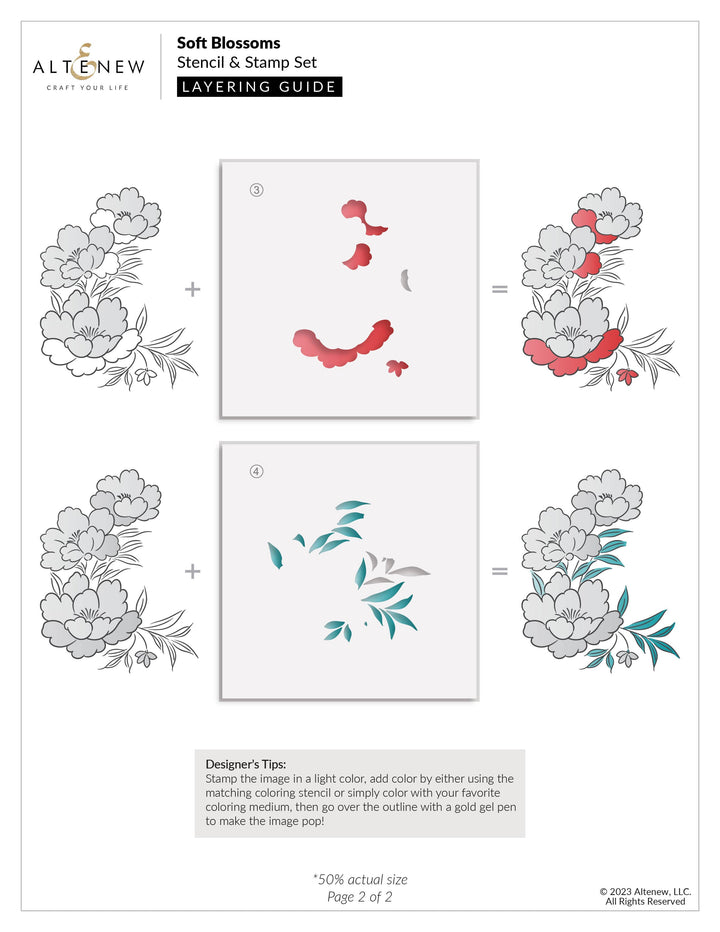 ALTENEW
CRAFT YOUR LIFE

Soft Blossoms
Stencil & Stamp Set
LAYERING GUIDE

③

+

=

④

+

=

Designer's Tips:
Stamp the image in a light color, add color by either using the matching coloring stencil or simply color with your favorite coloring medium, then go over the outline with a gold gel pen to make the image pop!

*50% actual size
Page 2 of 2

© 2023 Altenew, LLC.
All Rights Reserved