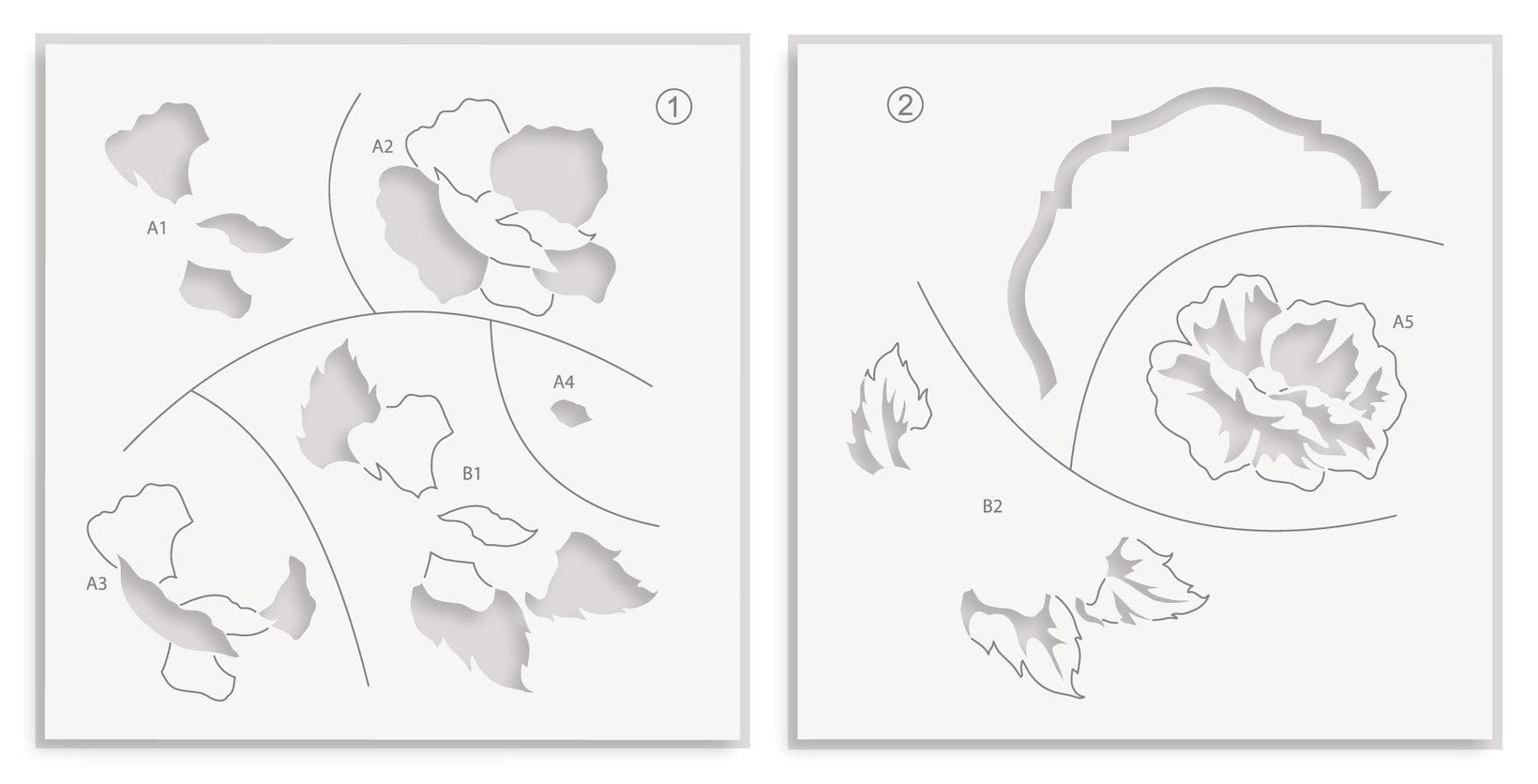 ①

A2

A1

A4

B1

A3

②

A5

B2