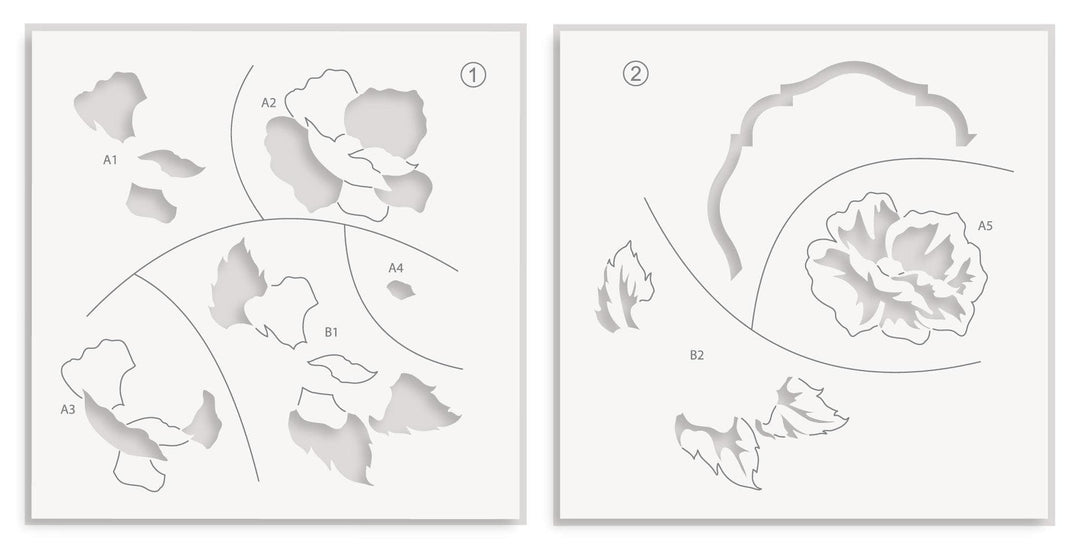 ①

A2

A1

A4

B1

A3

②

A5

B2