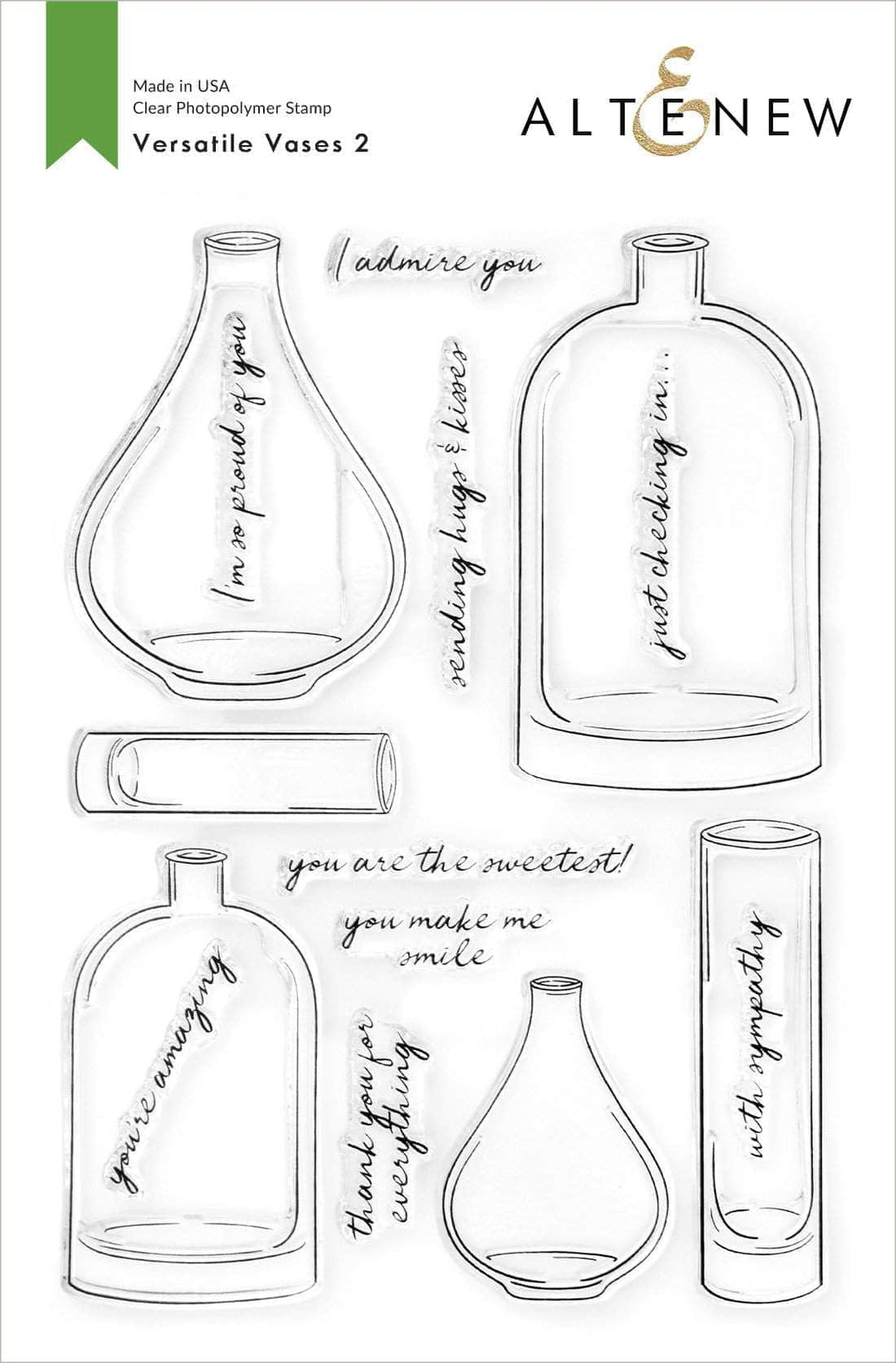 Made in USA
Clear Photopolymer Stamp
Versatile Vases 2

ALTENEW

I admire you

I'm so proud of you

sending hugs & kisses

just checking in...

you are the sweetest!

you make me smile

you're amazing

thank you for everything

with sympathy