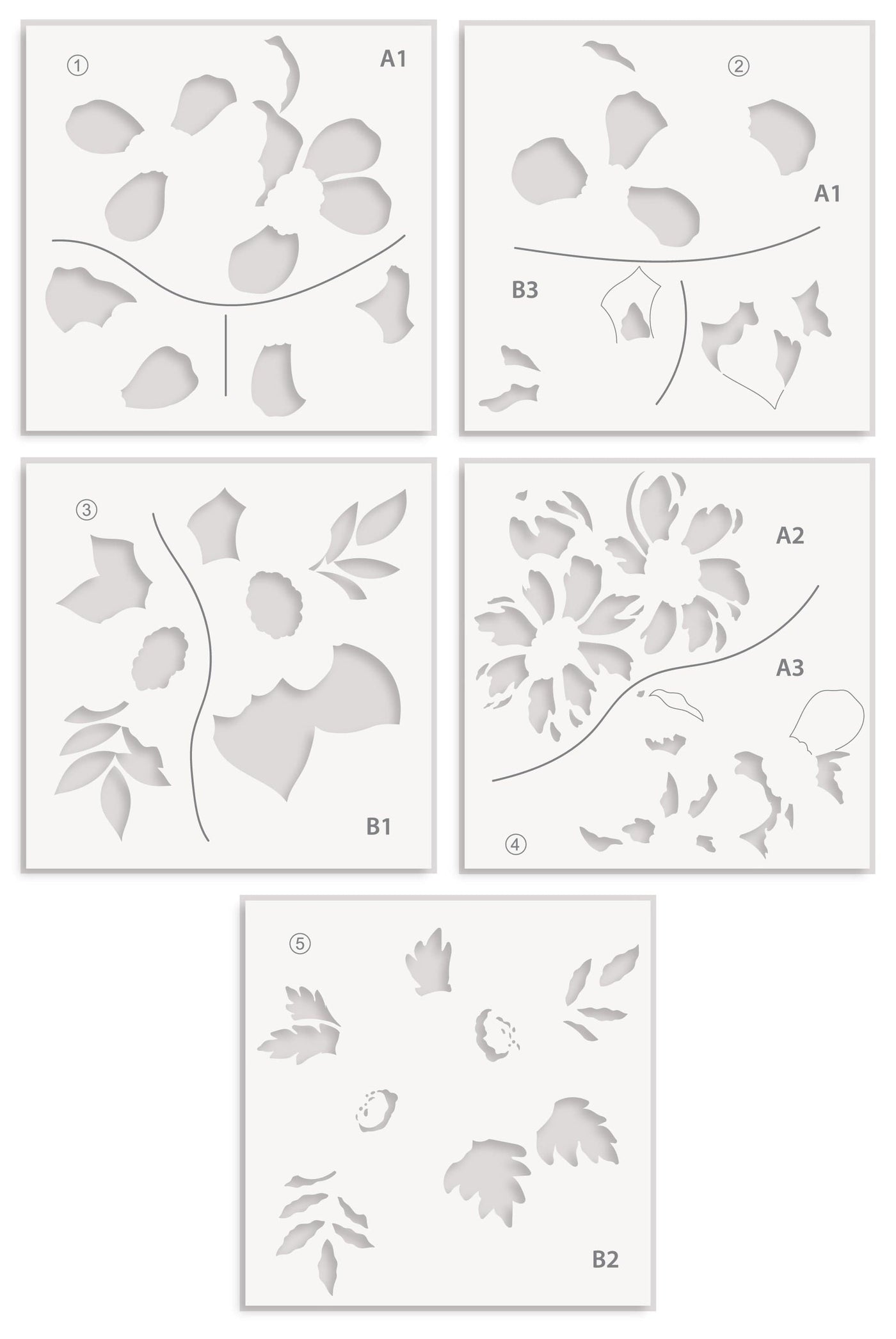 ① A1

② A1 B3

③ B1

A2 A3 ④

⑤ B2