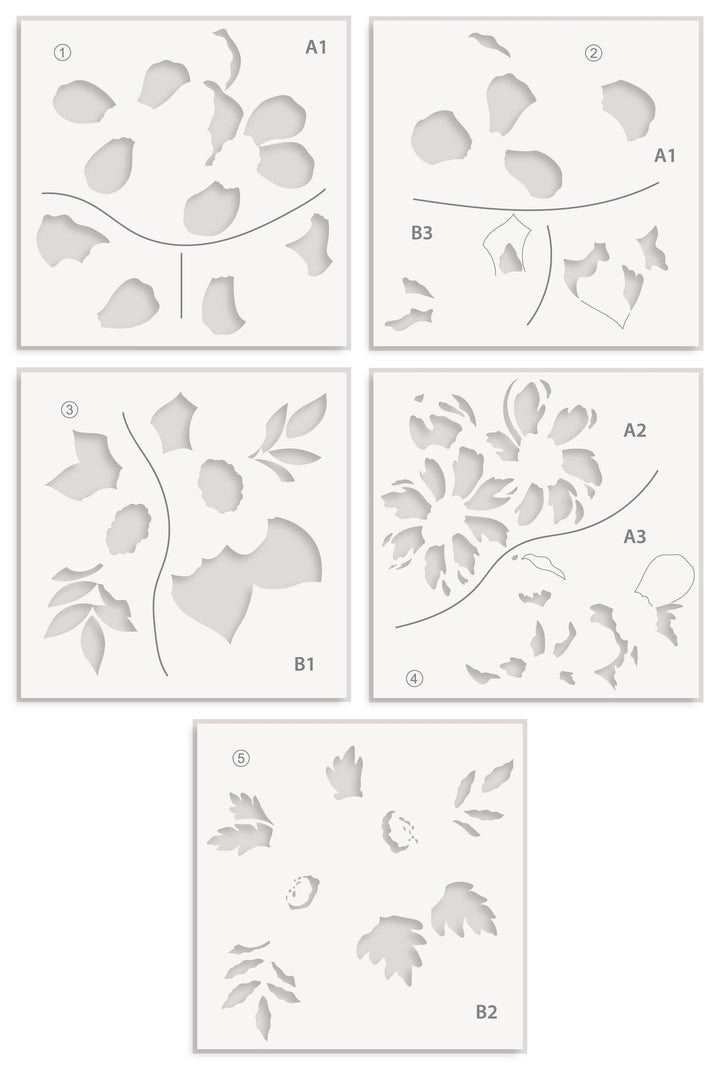 ① A1

② A1 B3

③ B1

A2 A3 ④

⑤ B2