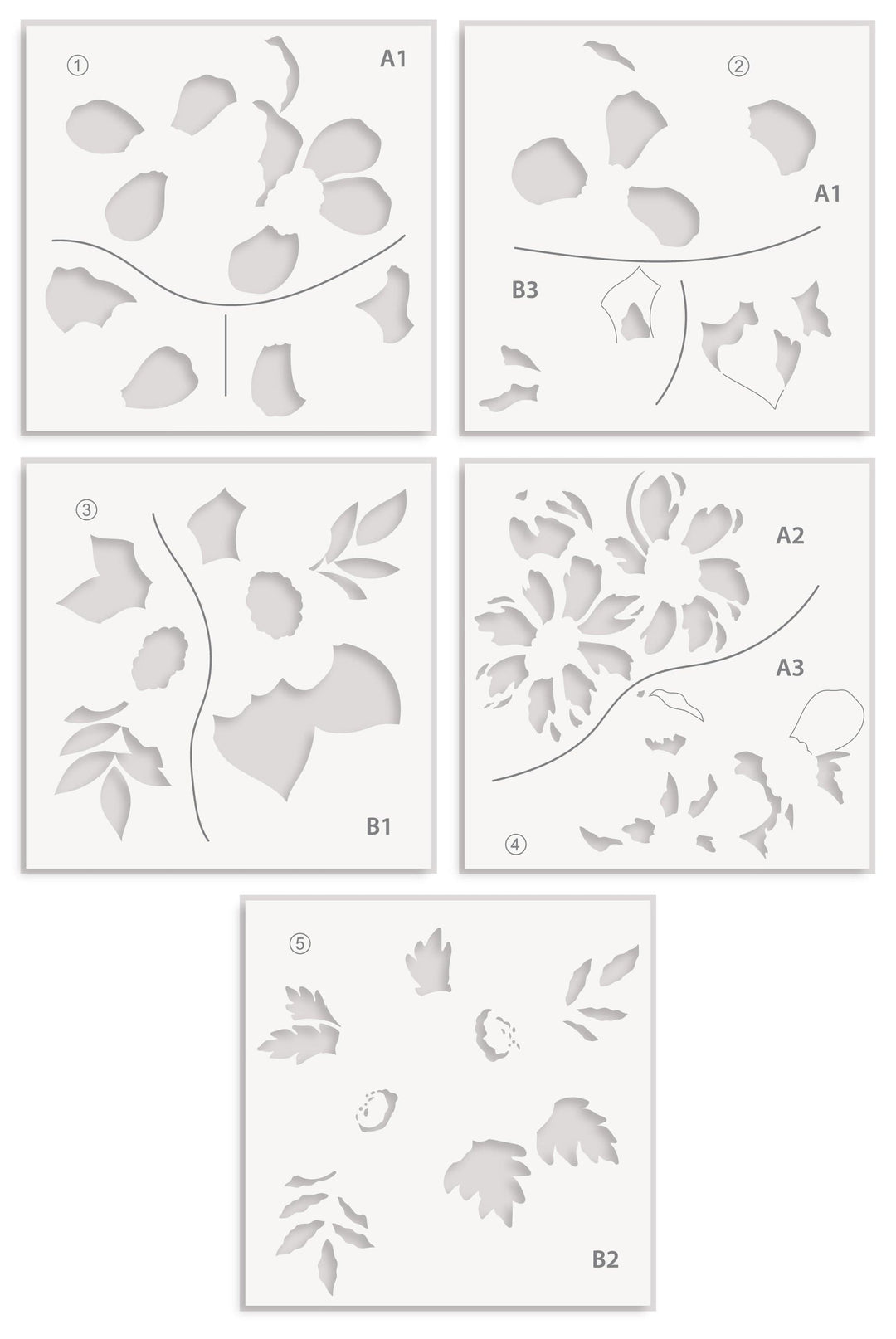 ① A1

② A1 B3

③ B1

A2 A3 ④

⑤ B2