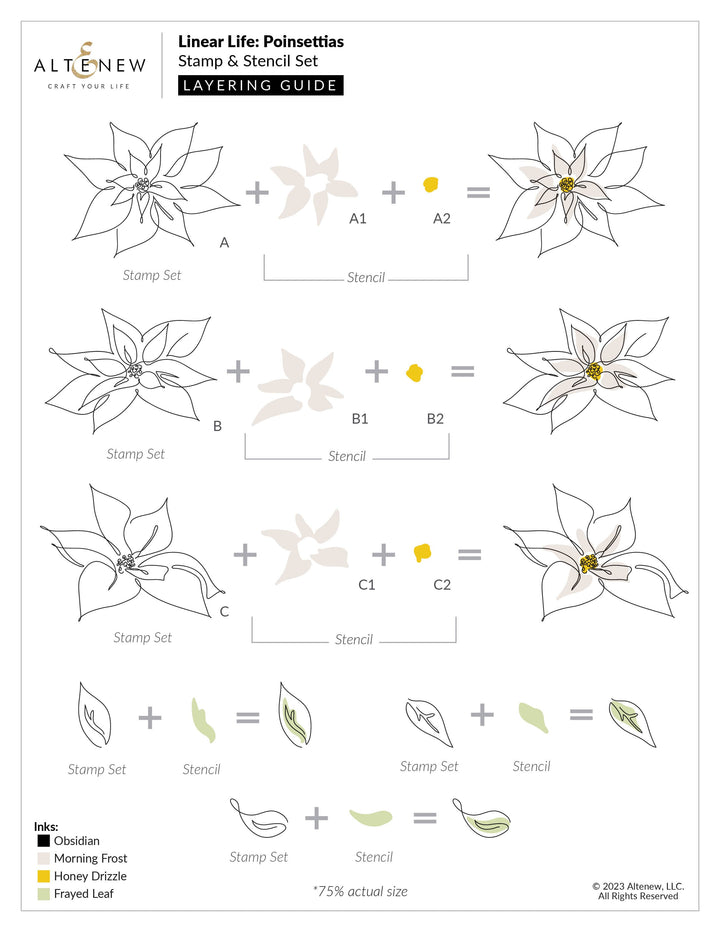 ALTENEW
CRAFT YOUR LIFE

Linear Life: Poinsettias
Stamp & Stencil Set
LAYERING GUIDE

A + A1 + A2 =
Stamp Set
Stencil

B + B1 + B2 =
Stamp Set
Stencil

C + C1 + C2 =
Stamp Set
Stencil

+ =
Stamp Set
Stencil

+ =
Stamp Set
Stencil

+ =
Stamp Set
Stencil

Inks:
Obsidian
Morning Frost
Honey Drizzle
Frayed Leaf

*75% actual size

© 2023 Altenew, LLC.
All Rights Reserved