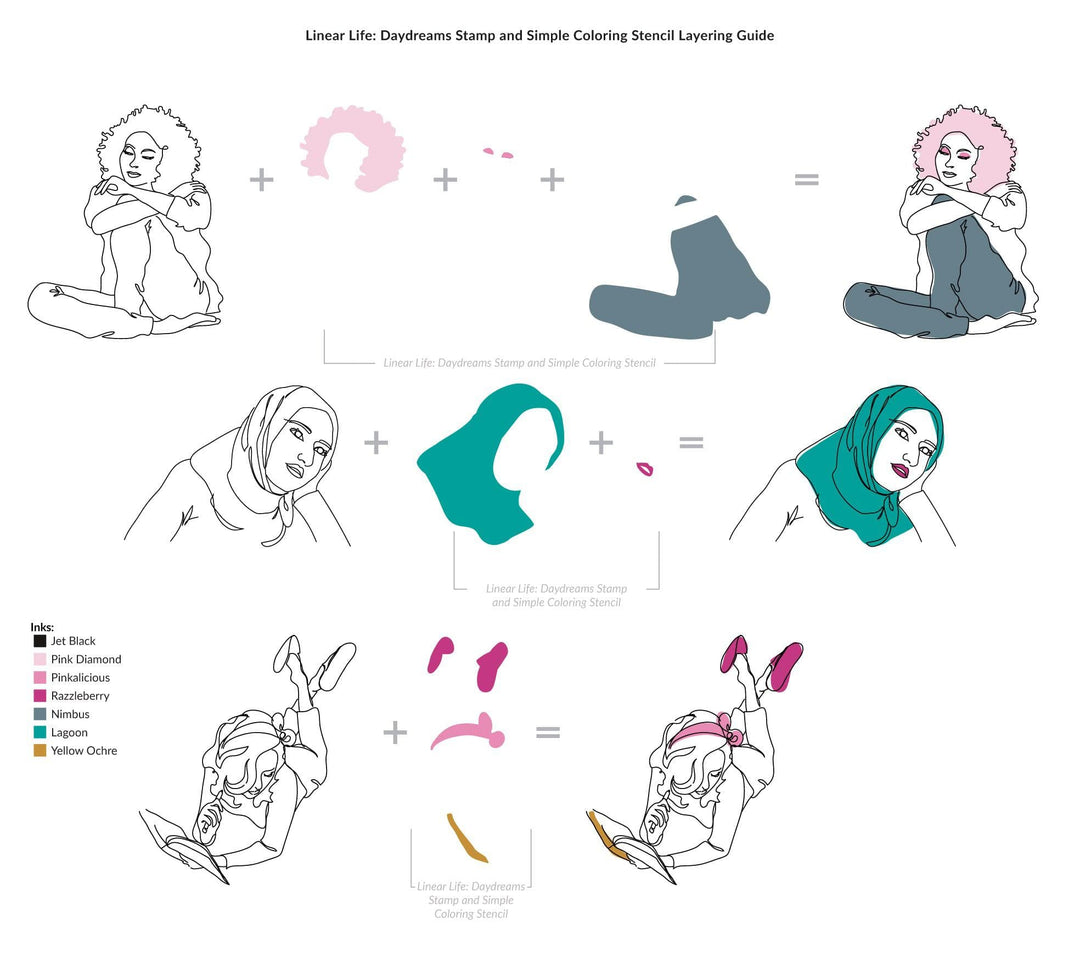 Linear Life: Daydreams Stamp and Simple Coloring Stencil Layering Guide

+ + + =

Linear Life: Daydreams Stamp and Simple Coloring Stencil

+ + =

Linear Life: Daydreams Stamp and Simple Coloring Stencil

Inks:
Jet Black
Pink Diamond
Pinkalicious
Razzleberry
Nimbus
Lagoon
Yellow Ochre

+ =

Linear Life: Daydreams Stamp and Simple Coloring Stencil