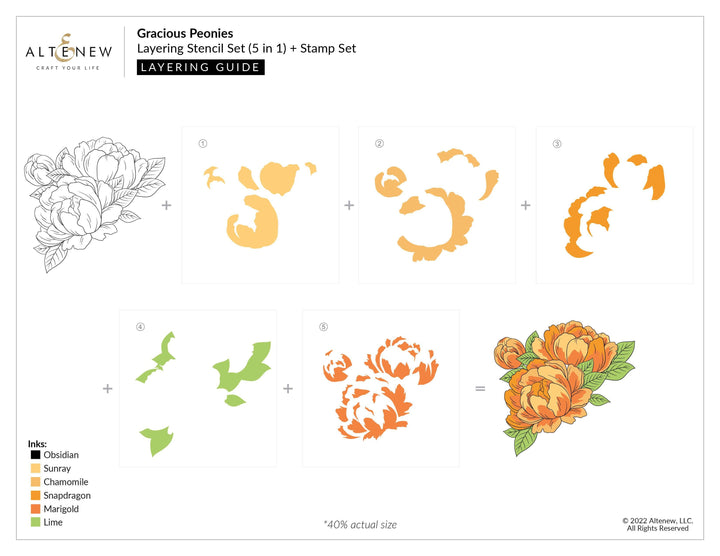 ALTENEW
CRAFT YOUR LIFE

Gracious Peonies
Layering Stencil Set (5 in 1) + Stamp Set
LAYERING GUIDE

+ ① + ② + ③

+ ④ + ⑤ =

Inks:
Obsidian
Sunray
Chamomile
Snapdragon
Marigold
Lime

*40% actual size

© 2022 Altenew, LLC.
All Rights Reserved