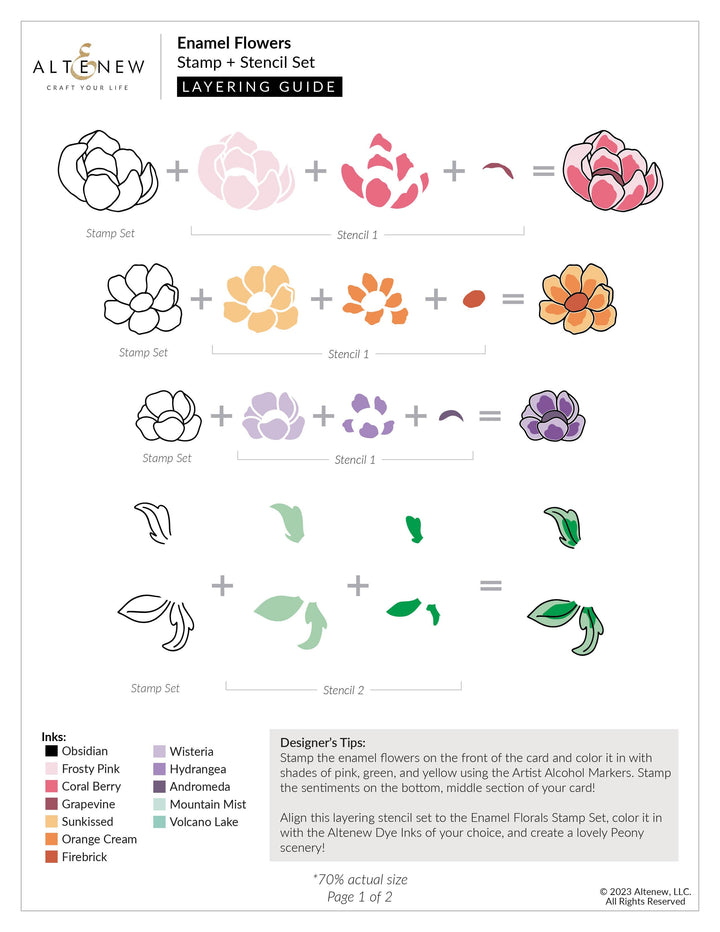 ALTENEW
CRAFT YOUR LIFE

Enamel Flowers
Stamp + Stencil Set
LAYERING GUIDE

+ + + =

Stamp Set
Stencil 1

+ + + =

Stamp Set
Stencil 1

+ + + =

Stamp Set
Stencil 1

+ + =

Stamp Set
Stencil 2

Inks:
Obsidian
Frosty Pink
Coral Berry
Grapevine
Sunkissed
Orange Cream
Firebrick
Wisteria
Hydrangea
Andromeda
Mountain Mist
Volcano Lake

Designer's Tips:
Stamp the enamel flowers on the front of the card and color it in with shades of pink, green, and yellow using the Artist Alcohol Markers. Stamp the sentiments on the bottom, middle section of your card!

Align this layering stencil set to the Enamel Florals Stamp Set, color it in with the Altenew Dye Inks of your choice, and create a lovely Peony scenery!

*70% actual size
Page 1 of 2

© 2023 Altenew, LLC.
All Rights Reserved