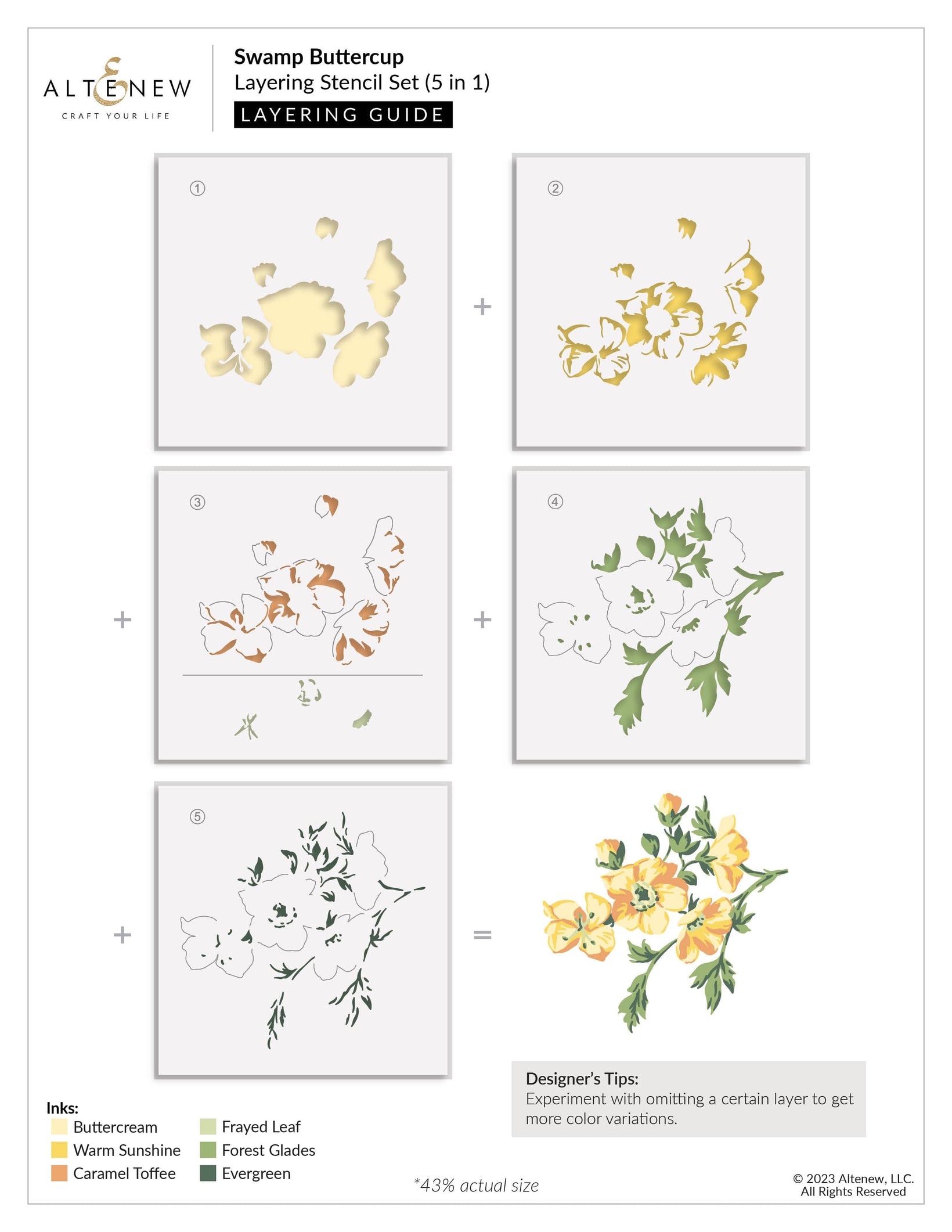 ALTENEW
CRAFT YOUR LIFE

Swamp Buttercup
Layering Stencil Set (5 in 1)
LAYERING GUIDE

①

+

②

+

③

+

④

+

⑤

=

Designer's Tips:
Experiment with omitting a certain layer to get more color variations.

Inks:
Buttercream
Warm Sunshine
Caramel Toffee
Frayed Leaf
Forest Glades
Evergreen

*43% actual size

© 2023 Altenew, LLC.
All Rights Reserved