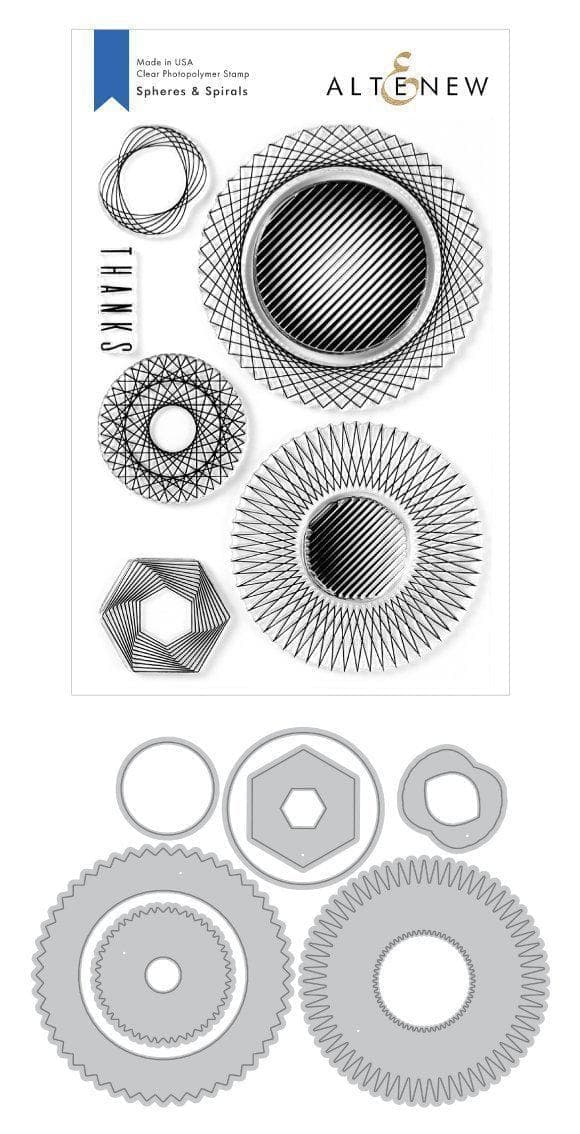 Made in USA
Clear Photopolymer Stamp
Spheres & Spirals

ALTENEW

THANKS