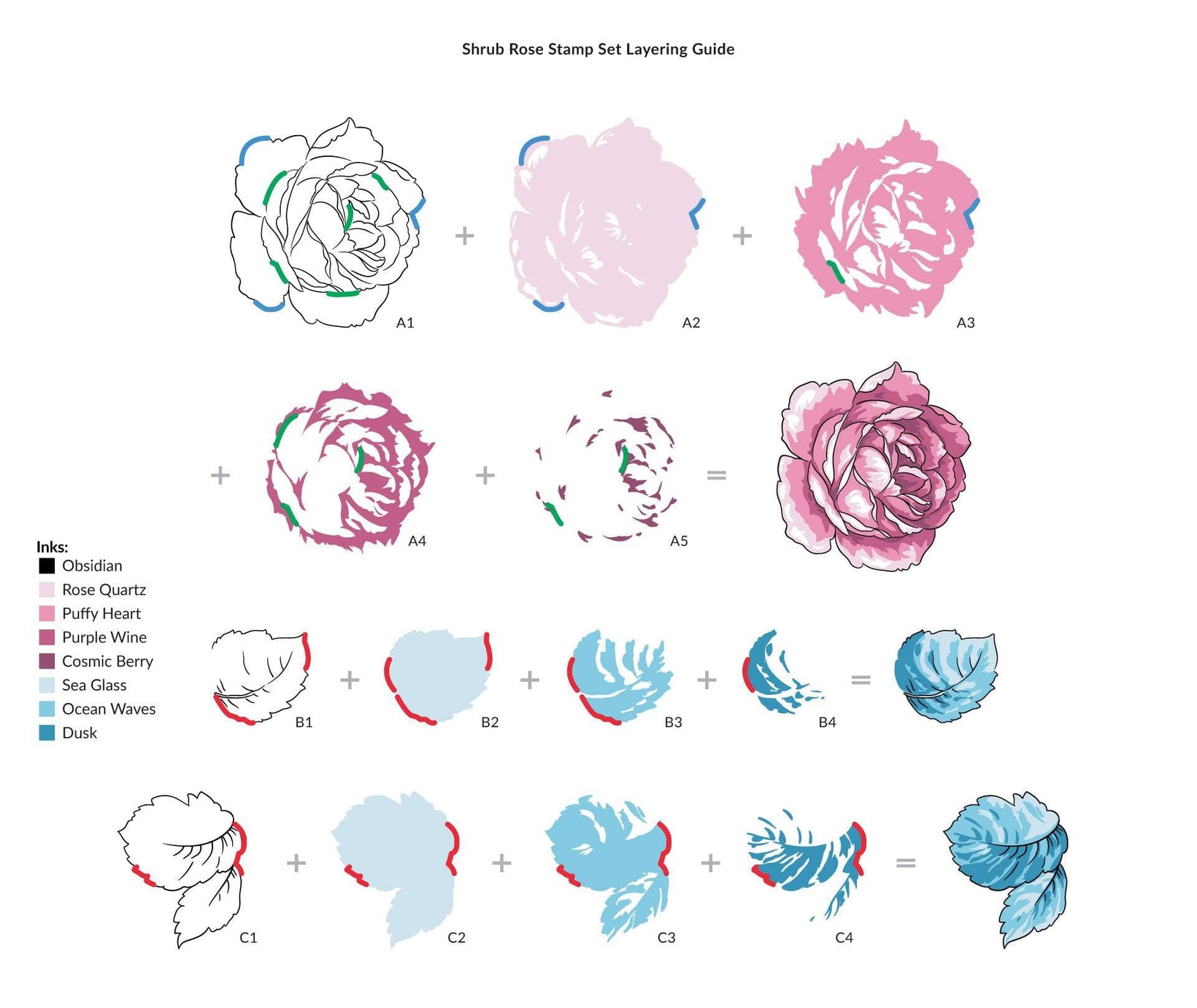 Shrub Rose Stamp Set Layering Guide

A1 + A2 + A3

+ A4 + A5 =

Inks:
Obsidian
Rose Quartz
Puffy Heart
Purple Wine
Cosmic Berry
Sea Glass
Ocean Waves
Dusk

B1 + B2 + B3 + B4 =

C1 + C2 + C3 + C4 =