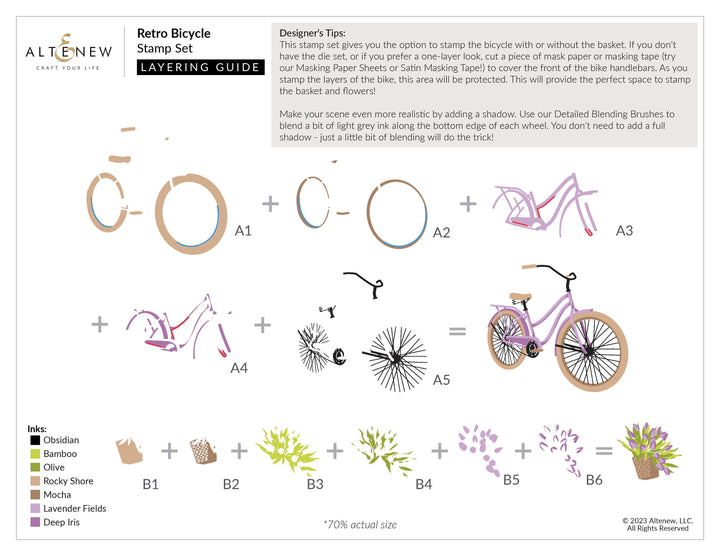 ALTENEW
CRAFT YOUR LIFE

Retro Bicycle
Stamp Set
LAYERING GUIDE

Designer's Tips:
This stamp set gives you the option to stamp the bicycle with or without the basket. If you don't have the die set, or if you prefer a one-layer look, cut a piece of mask paper or masking tape (try our Masking Paper Sheets or Satin Masking Tape!) to cover the front of the bike handlebars. As you stamp the layers of the bike, this area will be protected. This will provide the perfect space to stamp the basket and flowers!

Make your scene even more realistic by adding a shadow. Use our Detailed Blending Brushes to blend a bit of light grey ink along the bottom edge of each wheel. You don't need to add a full shadow - just a little bit of blending will do the trick!

A1 + A2 + A3

+ A4 + A5 =

Inks:
Obsidian
Bamboo
Olive
Rocky Shore
Mocha
Lavender Fields
Deep Iris

B1 + B2 + B3 + B4 + B5 + B6 =

*70% actual size

© 2023 Altenew, LLC.
All Rights Reserved