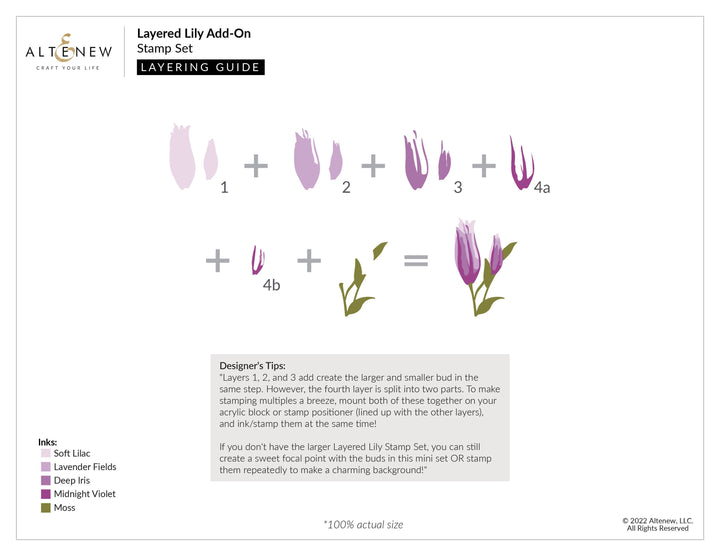 ALTENEW
CRAFT YOUR LIFE

Layered Lily Add-On
Stamp Set
LAYERING GUIDE

1 + 2 + 3 + 4a

+ 4b + =

Designer's Tips:
"Layers 1, 2, and 3 add create the larger and smaller bud in the same step. However, the fourth layer is split into two parts. To make stamping multiples a breeze, mount both of these together on your acrylic block or stamp positioner (lined up with the other layers), and ink/stamp them at the same time!

If you don't have the larger Layered Lily Stamp Set, you can still create a sweet focal point with the buds in this mini set OR stamp them repeatedly to make a charming background!"

Inks:
Soft Lilac
Lavender Fields
Deep Iris
Midnight Violet
Moss

*100% actual size

© 2022 Altenew, LLC.
All Rights Reserved