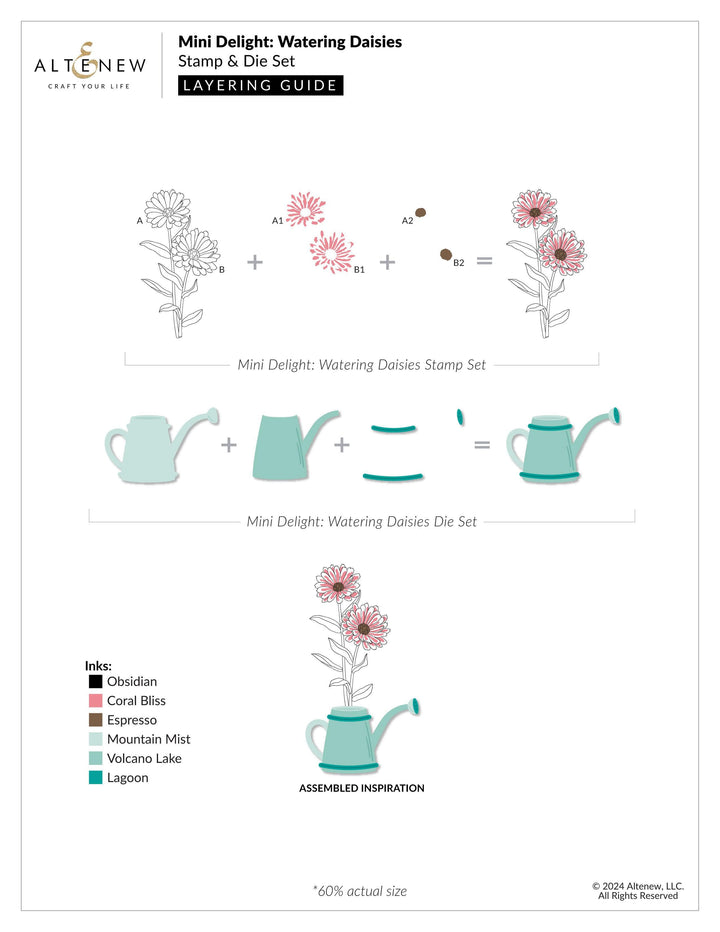 ALTENEW
CRAFT YOUR LIFE

Mini Delight: Watering Daisies
Stamp & Die Set
LAYERING GUIDE

A
B
+
A1
B1
+
A2
B2
=

Mini Delight: Watering Daisies Stamp Set

+ + =

Mini Delight: Watering Daisies Die Set

Inks:
Obsidian
Coral Bliss
Espresso
Mountain Mist
Volcano Lake
Lagoon

ASSEMBLED INSPIRATION

*60% actual size

© 2024 Altenew, LLC.
All Rights Reserved