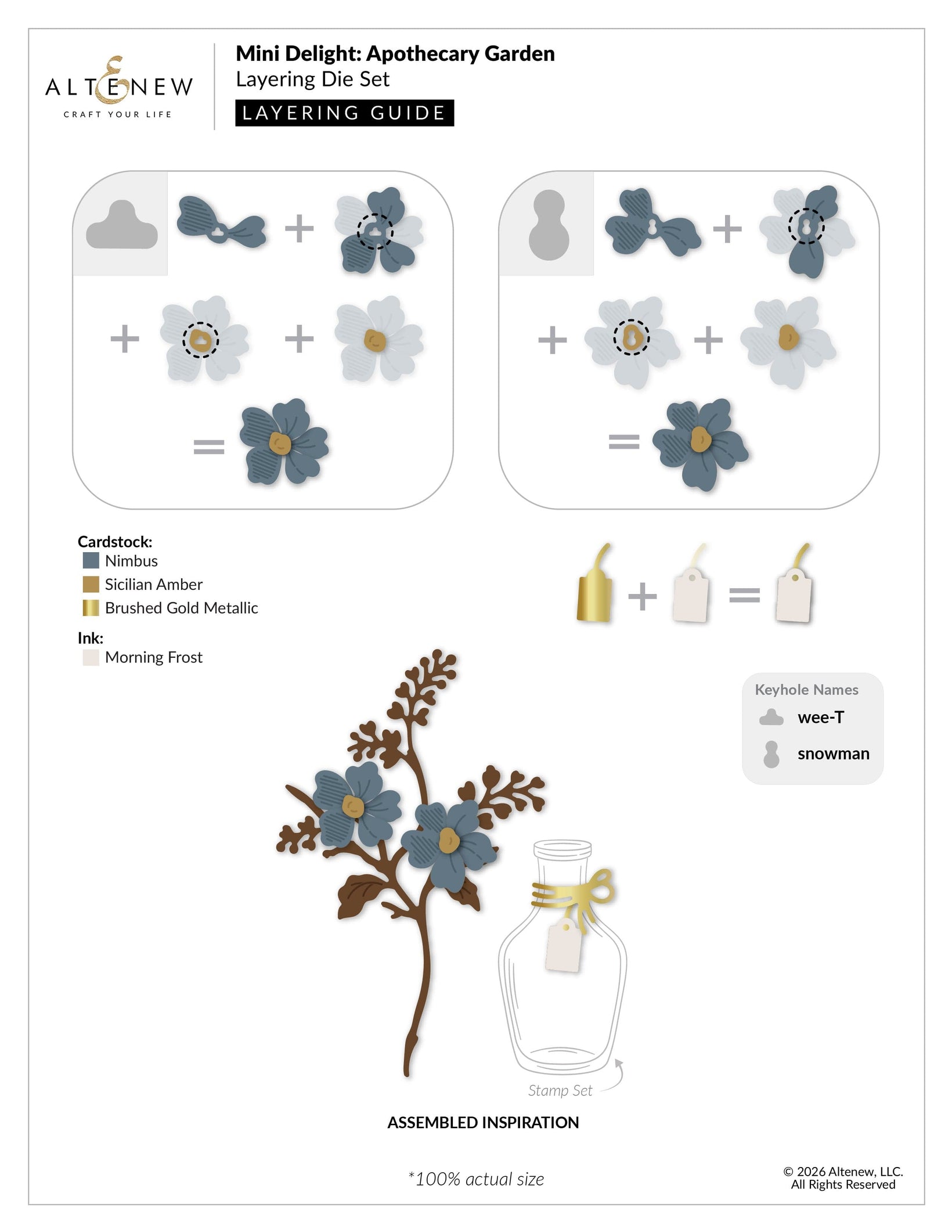 ALTENEW
CRAFT YOUR LIFE

Mini Delight: Apothecary Garden
Layering Die Set
LAYERING GUIDE

+
+ +
=

+
+ +
=

Cardstock:
Nimbus
Sicilian Amber
Brushed Gold Metallic

Ink:
Morning Frost

+ =

Keyhole Names
wee-T
snowman

Stamp Set

ASSEMBLED INSPIRATION

*100% actual size

© 2026 Altenew, LLC.
All Rights Reserved