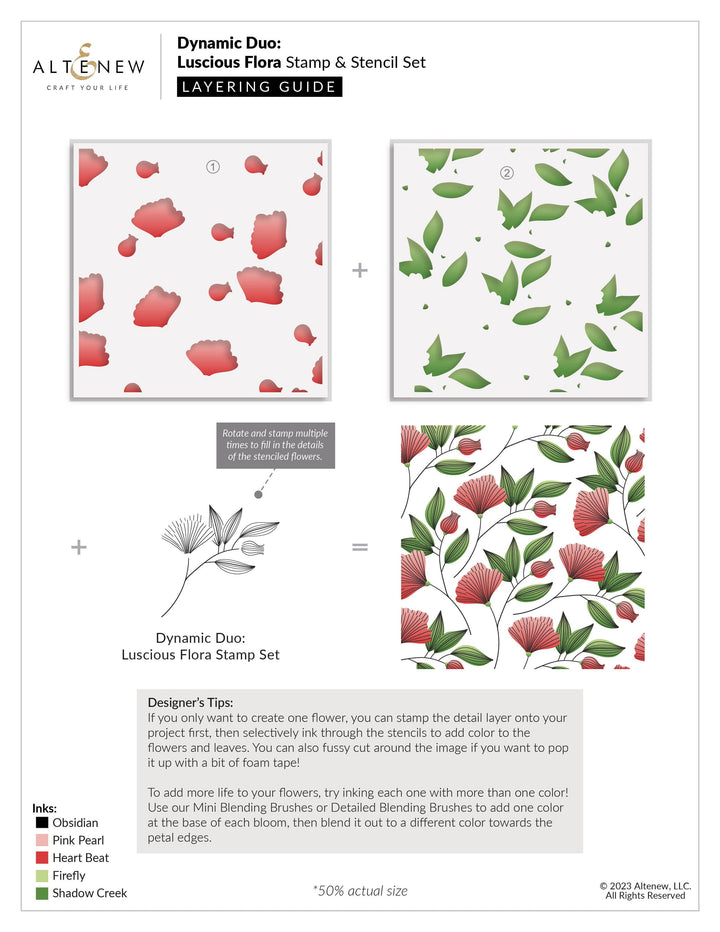 ALTENEW
CRAFT YOUR LIFE

Dynamic Duo:
Luscious Flora Stamp & Stencil Set
LAYERING GUIDE

①

+

②

Rotate and stamp multiple times to fill in the details of the stenciled flowers.

+

Dynamic Duo:
Luscious Flora Stamp Set

=

Designer's Tips:
If you only want to create one flower, you can stamp the detail layer onto your project first, then selectively ink through the stencils to add color to the flowers and leaves. You can also fussy cut around the image if you want to pop it up with a bit of foam tape!

To add more life to your flowers, try inking each one with more than one color! Use our Mini Blending Brushes or Detailed Blending Brushes to add one color at the base of each bloom, then blend it out to a different color towards the petal edges.

Inks:
Obsidian
Pink Pearl
Heart Beat
Firefly
Shadow Creek

*50% actual size

© 2023 Altenew, LLC.
All Rights Reserved