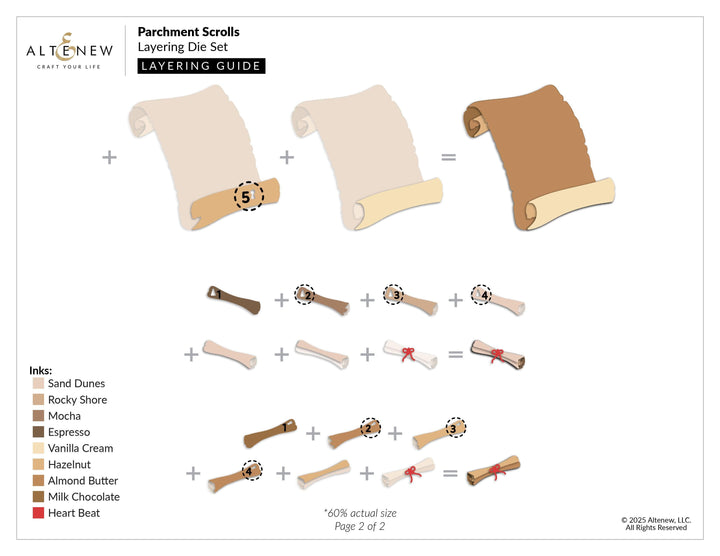 ALTENEW
CRAFT YOUR LIFE

Parchment Scrolls
Layering Die Set
LAYERING GUIDE

+ 5 + =

1 + 2 + 3 + 4

+ + + =

Inks:
Sand Dunes
Rocky Shore
Mocha
Espresso
Vanilla Cream
Hazelnut
Almond Butter
Milk Chocolate
Heart Beat

1 + 2 + 3

+ 4 + + =

*60% actual size
Page 2 of 2

© 2025 Altenew, LLC.
All Rights Reserved