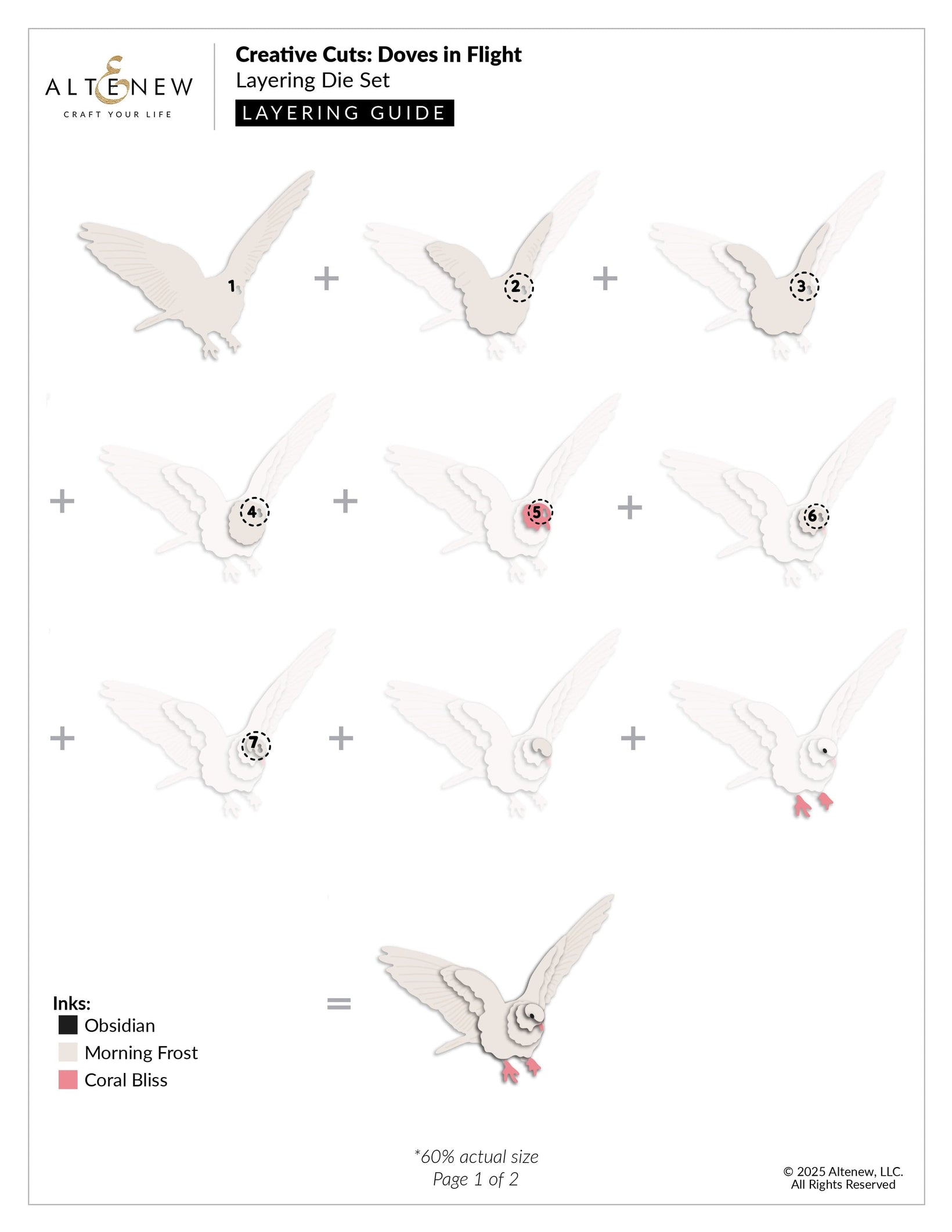 ALTENEW
CRAFT YOUR LIFE

Creative Cuts: Doves in Flight
Layering Die Set
LAYERING GUIDE

1 + 2 + 3

+ 4 + 5 + 6

+ 7 + +

=

Inks:
Obsidian
Morning Frost
Coral Bliss

*60% actual size
Page 1 of 2

© 2025 Altenew, LLC.
All Rights Reserved