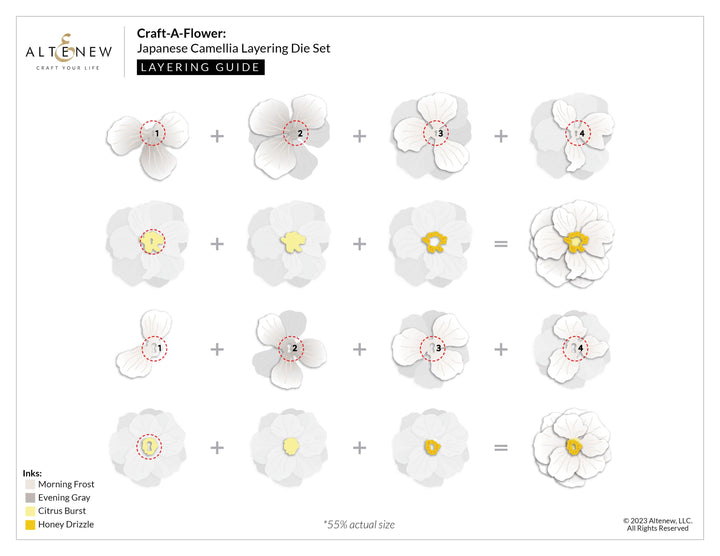 ALTENEW
CRAFT YOUR LIFE

Craft-A-Flower:
Japanese Camellia Layering Die Set
LAYERING GUIDE

1 + 2 + 3 + 4

+ + =

1 + 2 + 3 + 4

+ + =

Inks:
Morning Frost
Evening Gray
Citrus Burst
Honey Drizzle

*55% actual size

© 2023 Altenew, LLC.
All Rights Reserved