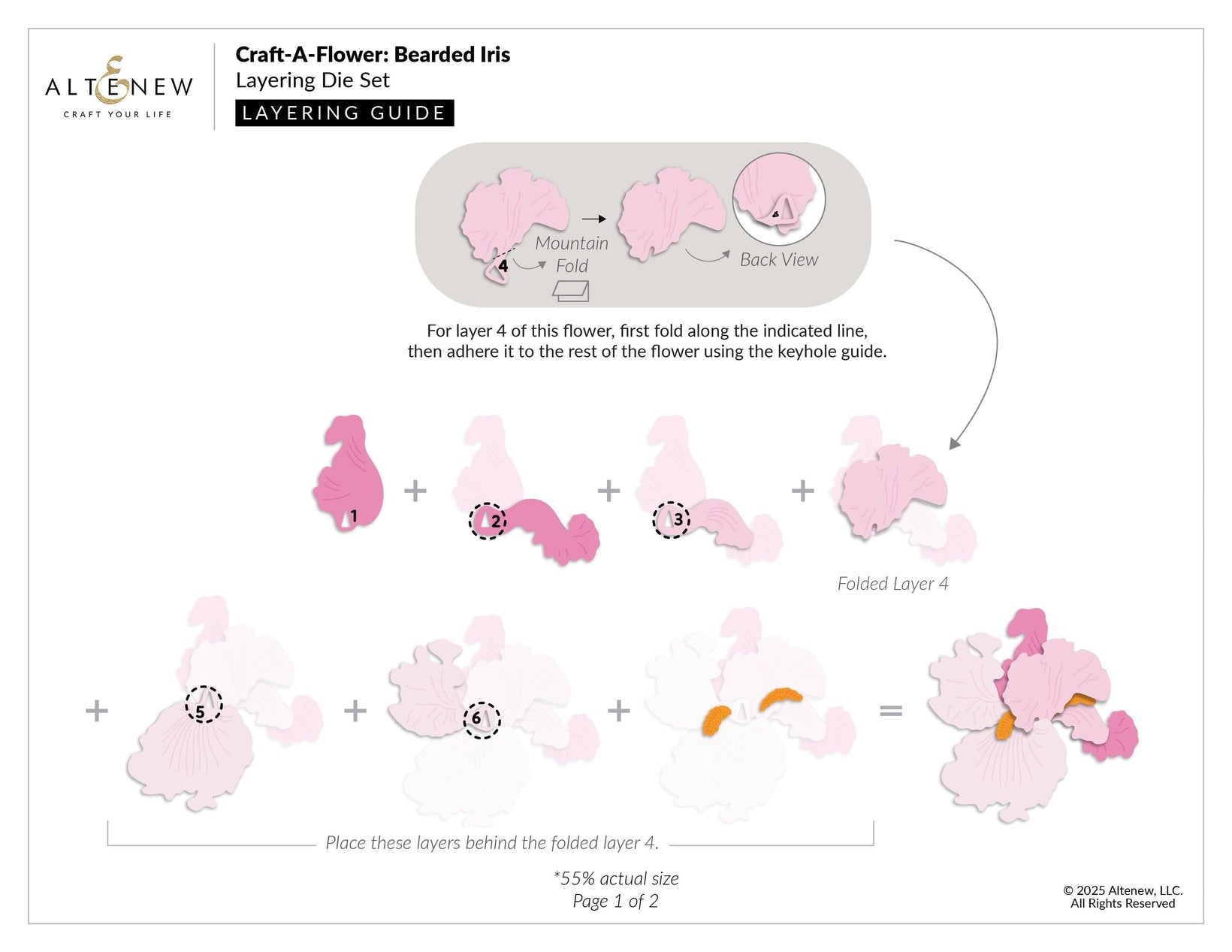 ALTENEW
CRAFT YOUR LIFE

Craft-A-Flower: Bearded Iris
Layering Die Set
LAYERING GUIDE

4
Mountain Fold
Back View

For layer 4 of this flower, first fold along the indicated line, then adhere it to the rest of the flower using the keyhole guide.

1 + 2 + 3 +

Folded Layer 4

+ 5 + 6 + =

Place these layers behind the folded layer 4.

*55% actual size
Page 1 of 2

© 2025 Altenew, LLC.
All Rights Reserved