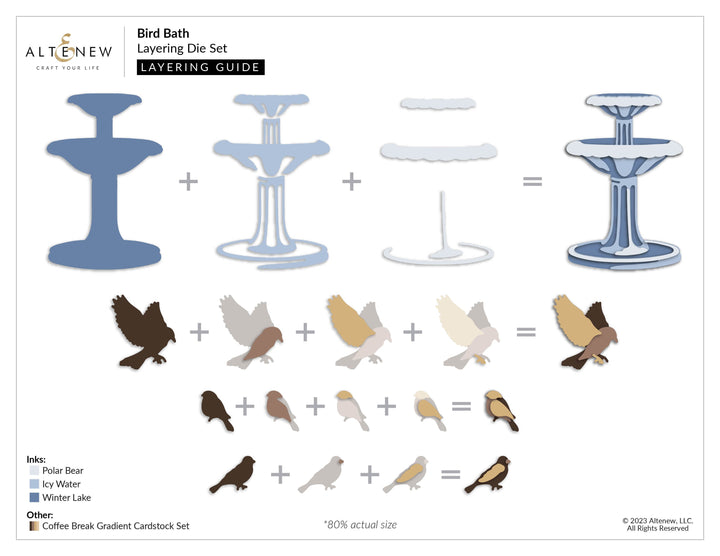 ALTENEW
CRAFT YOUR LIFE

Bird Bath
Layering Die Set
LAYERING GUIDE

+ + =

+ + + =

+ + + =

+ + =

Inks:
Polar Bear
Icy Water
Winter Lake

Other:
Coffee Break Gradient Cardstock Set

*80% actual size

© 2023 Altenew, LLC.
All Rights Reserved