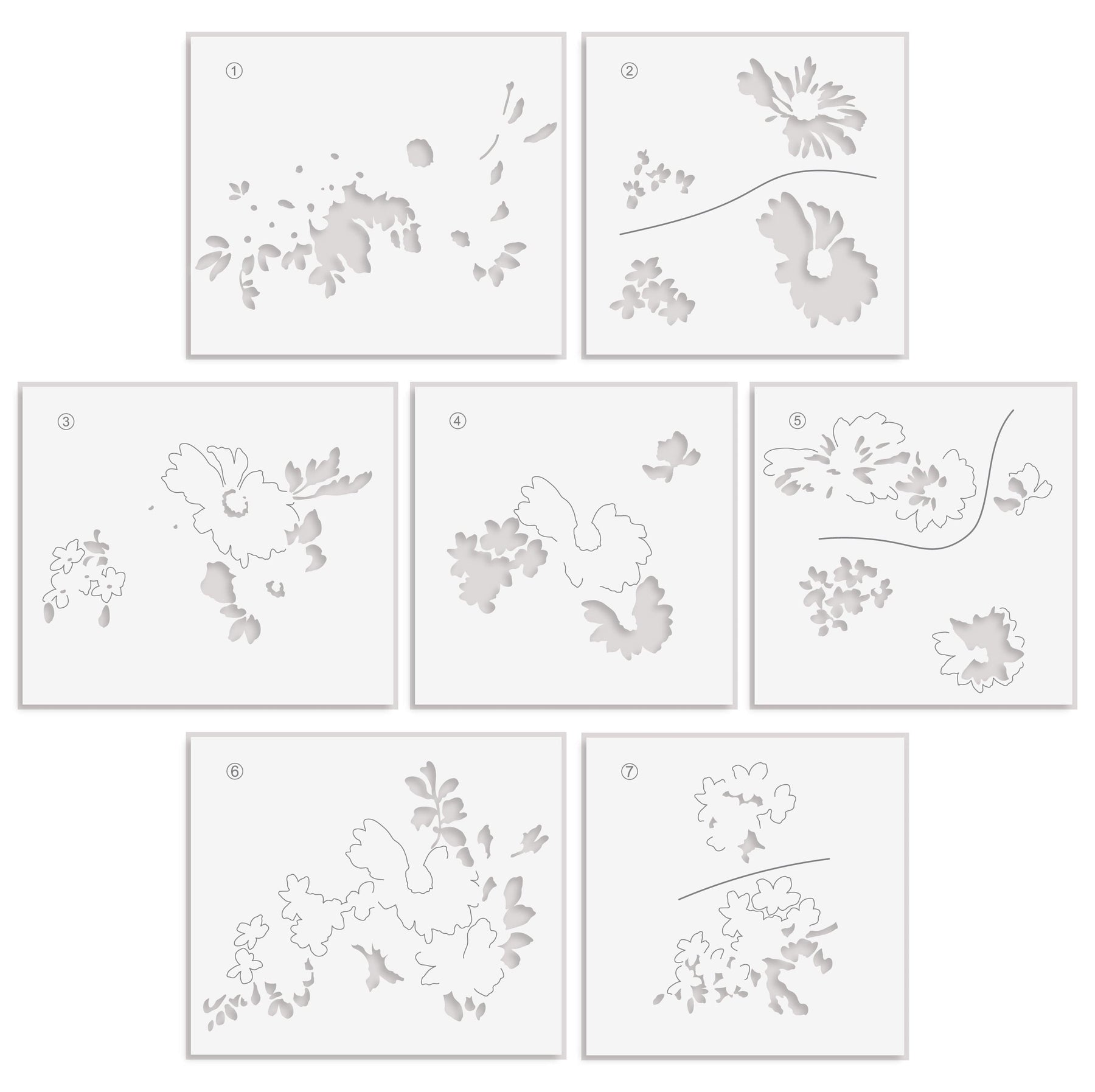 ①

②

③

④

⑤

⑥

⑦