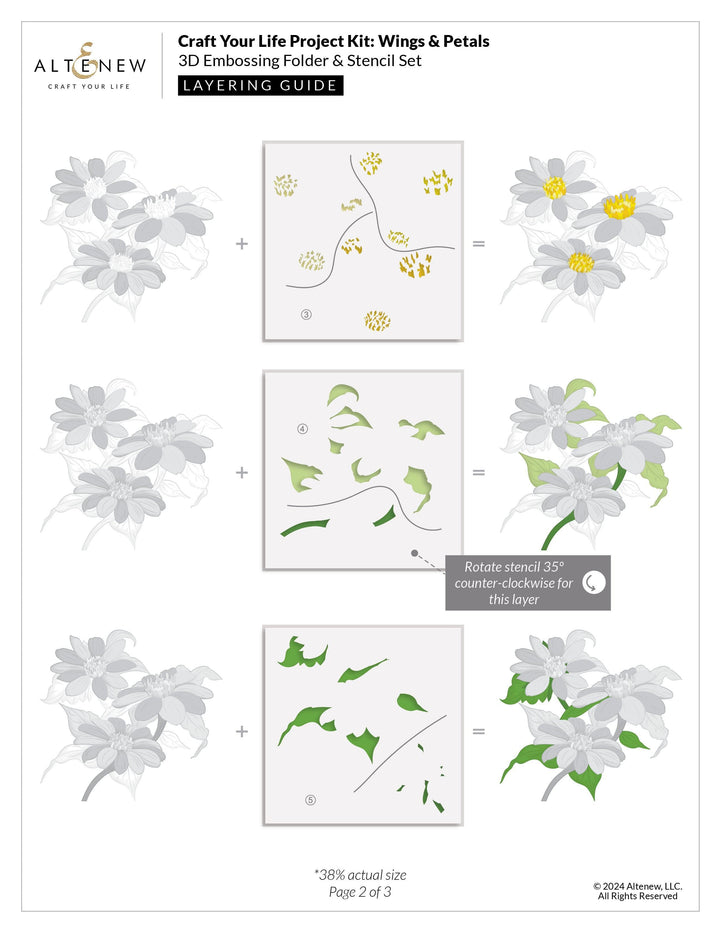 ALTENEW
CRAFT YOUR LIFE

Craft Your Life Project Kit: Wings & Petals
3D Embossing Folder & Stencil Set
LAYERING GUIDE

+ ③ =

+ ④ =

Rotate stencil 35° counter-clockwise for this layer

+ ⑤ =

*38% actual size
Page 2 of 3

© 2024 Altenew, LLC.
All Rights Reserved