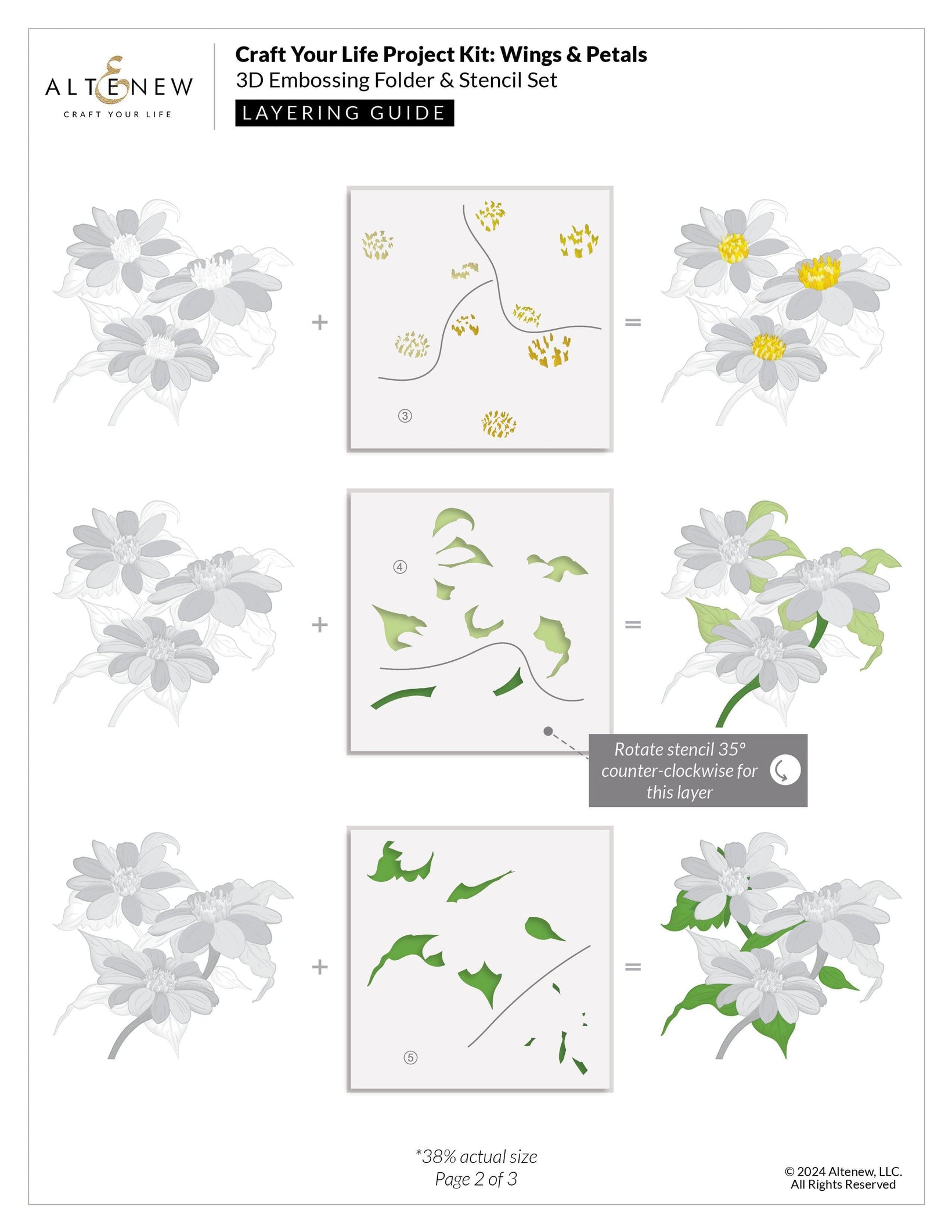 ALTENEW
CRAFT YOUR LIFE

Craft Your Life Project Kit: Wings & Petals
3D Embossing Folder & Stencil Set
LAYERING GUIDE

+ ③ =

+ ④ =

Rotate stencil 35° counter-clockwise for this layer

+ ⑤ =

*38% actual size
Page 2 of 3

© 2024 Altenew, LLC.
All Rights Reserved