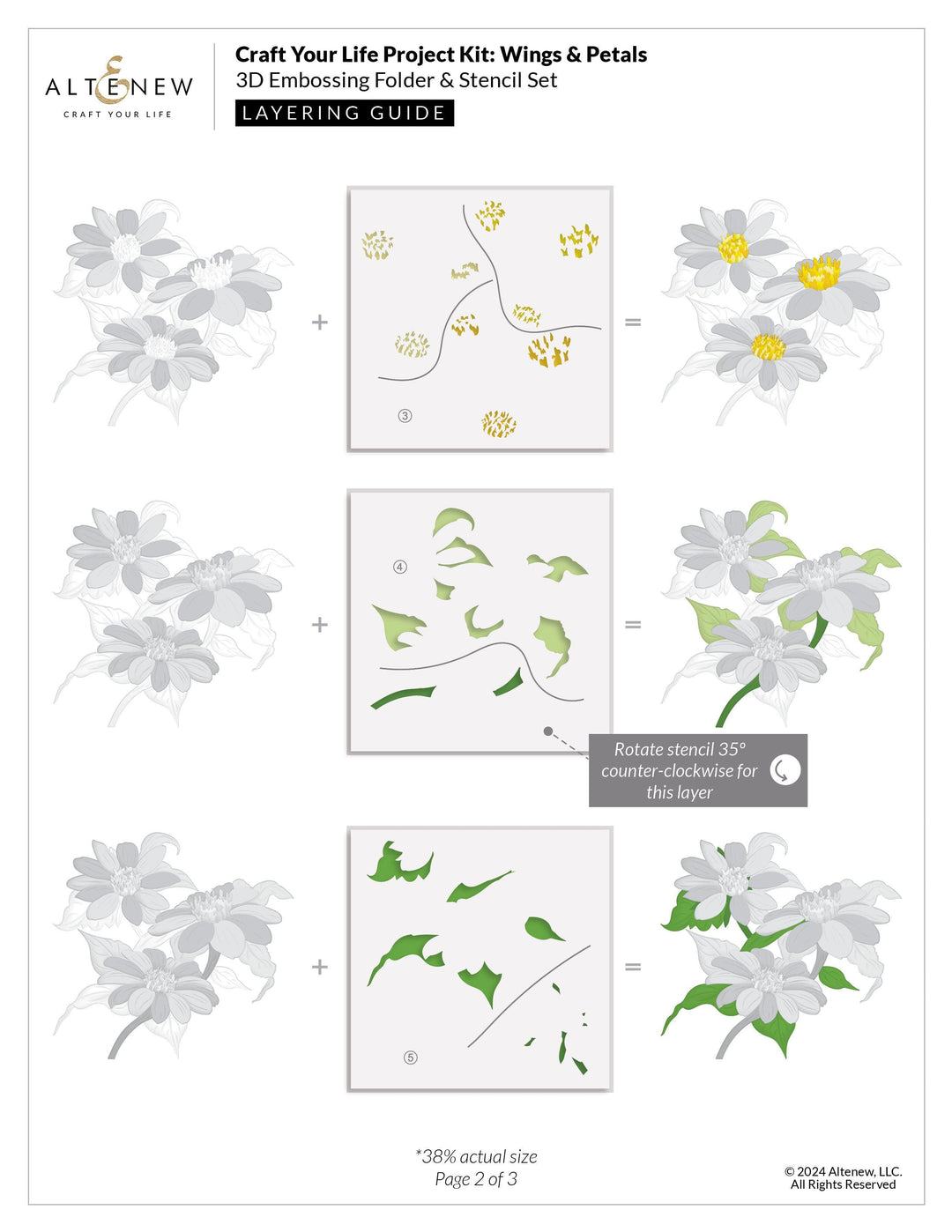 ALTENEW
CRAFT YOUR LIFE

Craft Your Life Project Kit: Wings & Petals
3D Embossing Folder & Stencil Set
LAYERING GUIDE

+ ③ =

+ ④ =

Rotate stencil 35° counter-clockwise for this layer

+ ⑤ =

*38% actual size
Page 2 of 3

© 2024 Altenew, LLC.
All Rights Reserved