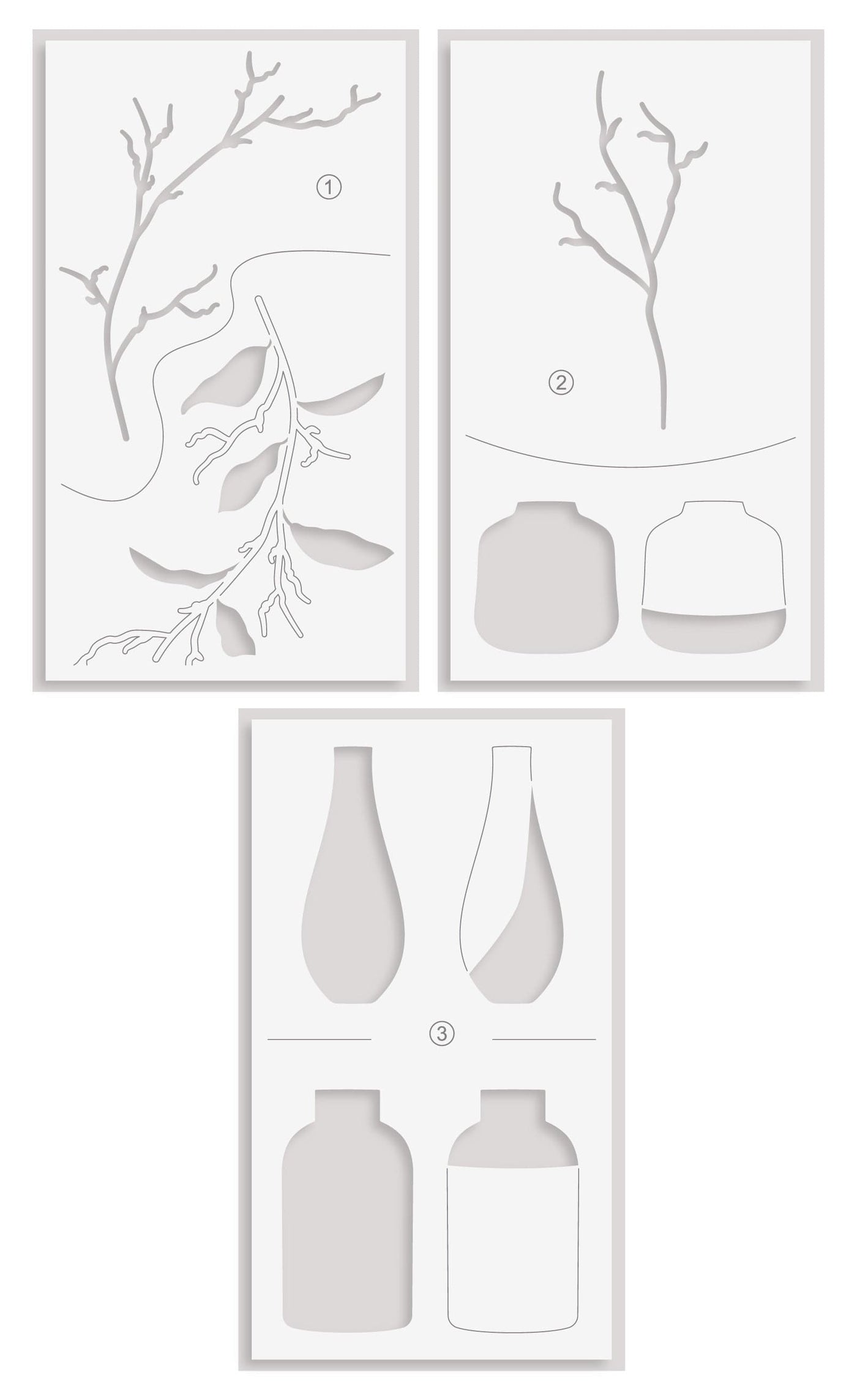 ①

②

③