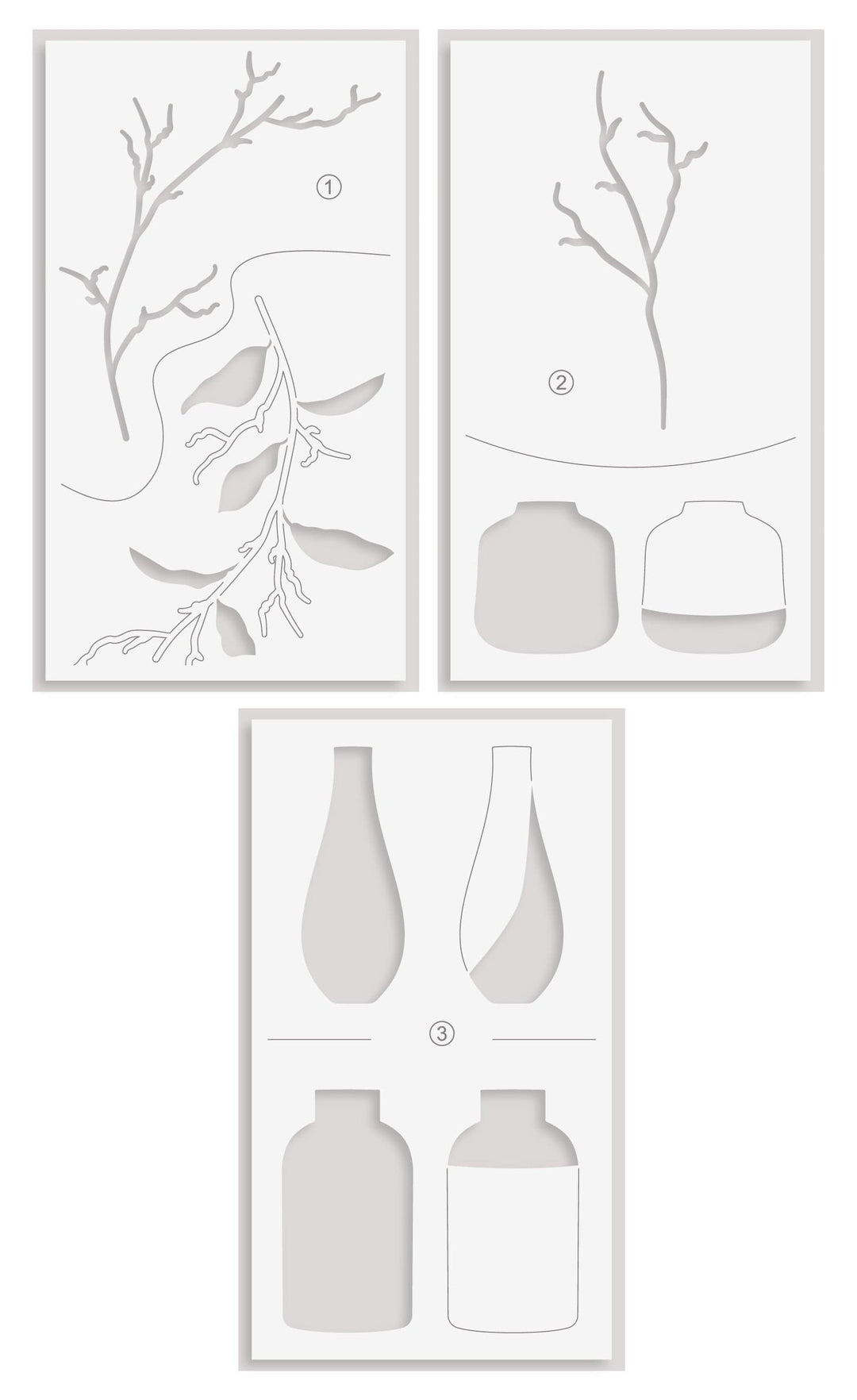 ①

②

③